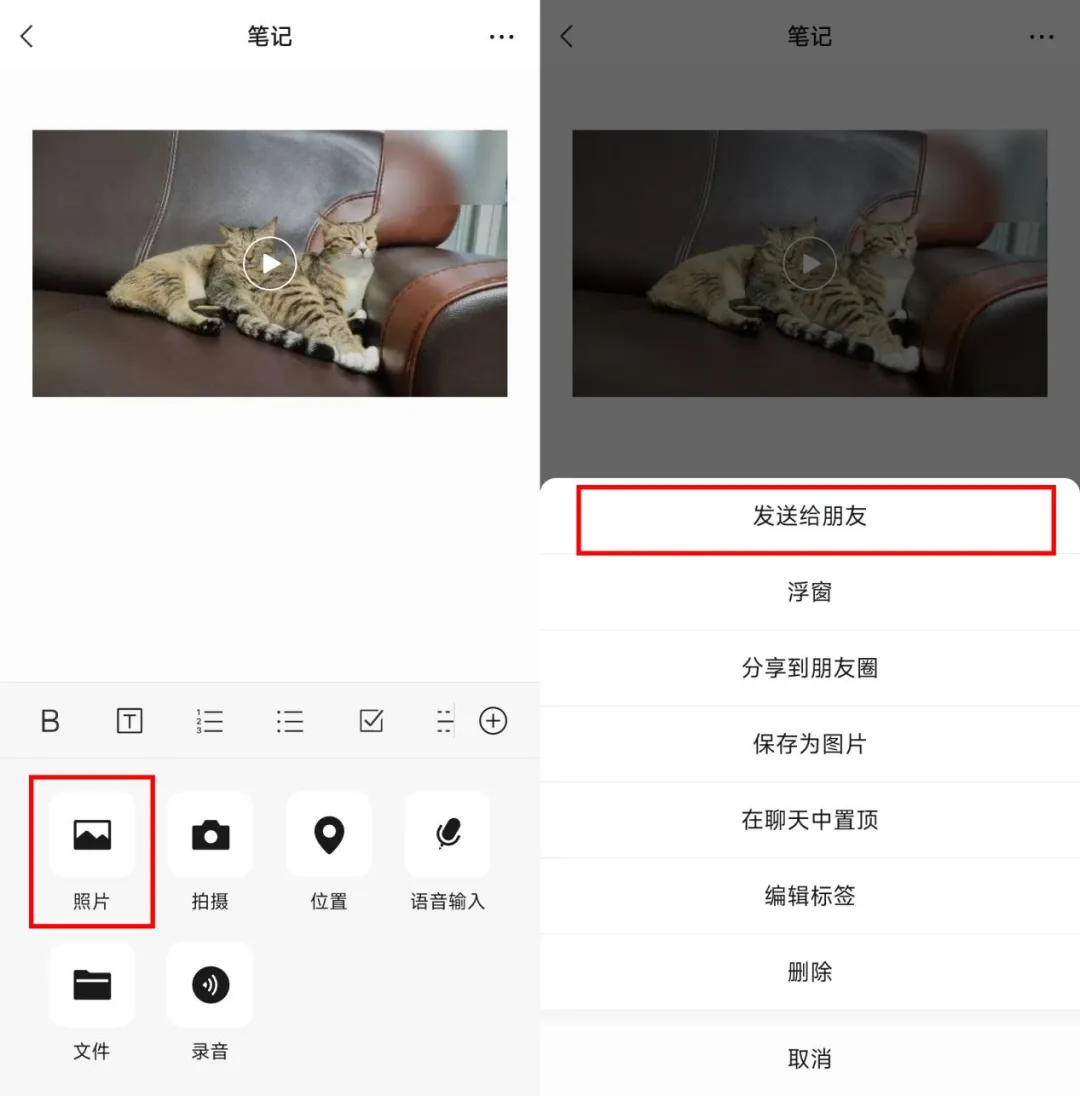 笔记

B

照片
拍摄
位置
语音输入
文件
录音

笔记

发送给朋友
浮窗
分享到朋友圈
保存为图片
在聊天中置顶
编辑标签
删除
取消