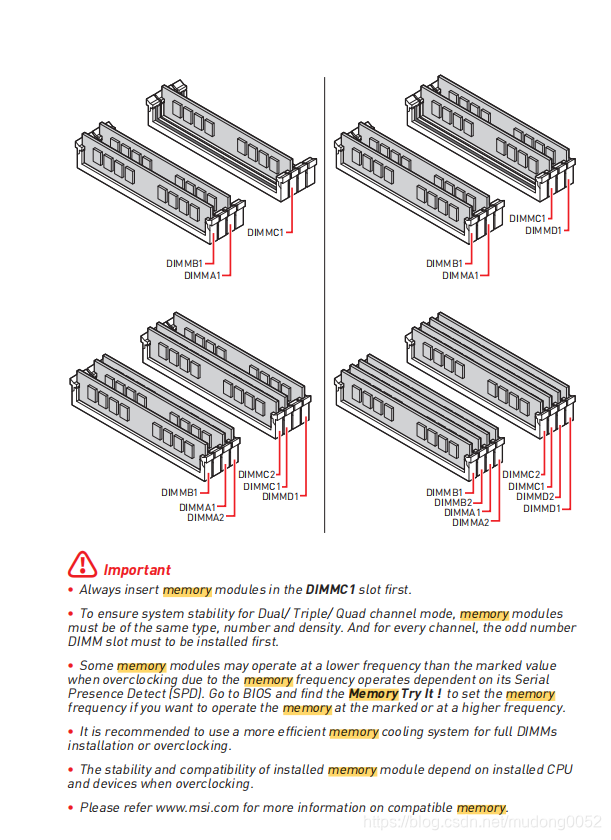 DIMMC1
DIMMB1
DIMMA1

DIMMC1
DIMMD1
DIMMB1
DIMMA1

DIMMC2
DIMMC1
DIMMD1
DIMMB1
DIMMA1
DIMMA2

DIMMC2
DIMMC1
DIMMD2
DIMMD1
DIMMB1
DIMMB2
DIMMA1
DIMMA2

Important

• Always insert memory modules in the DIMMC1 slot first.

• To ensure system stability for Dual/ Triple/ Quad channel mode, memory modules must be of the same type, number and density. And for every channel, the odd number DIMM slot must to be installed first.

• Some memory modules may operate at a lower frequency than the marked value when overclocking due to the memory frequency operates dependent on its Serial Presence Detect (SPD). Go to BIOS and find the Memory Try It ! to set the memory frequency if you want to operate the memory at the marked or at a higher frequency.

• It is recommended to use a more efficient memory cooling system for full DIMMs installation or overclocking.

• The stability and compatibility of installed memory module depend on installed CPU and devices when overclocking.

• Please refer www.msi.com for more information on compatible memory.

https://blog.csdn.net/mudong0052