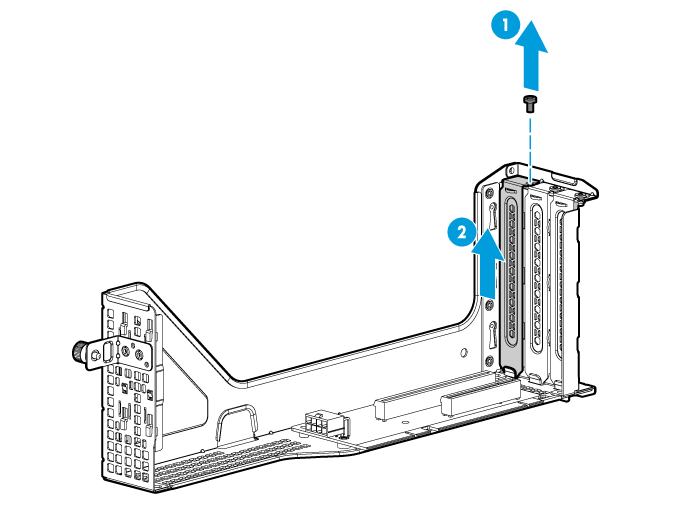 1
2