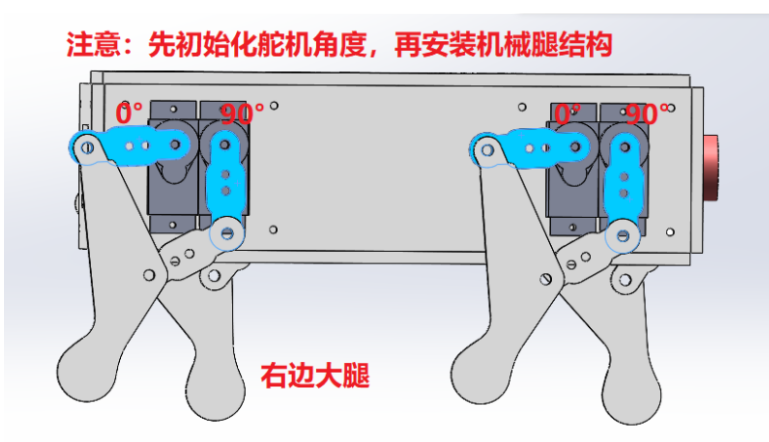 注意：先初始化舵机角度，再安装机械腿结构

0°
90°
0°
90°

右边大腿