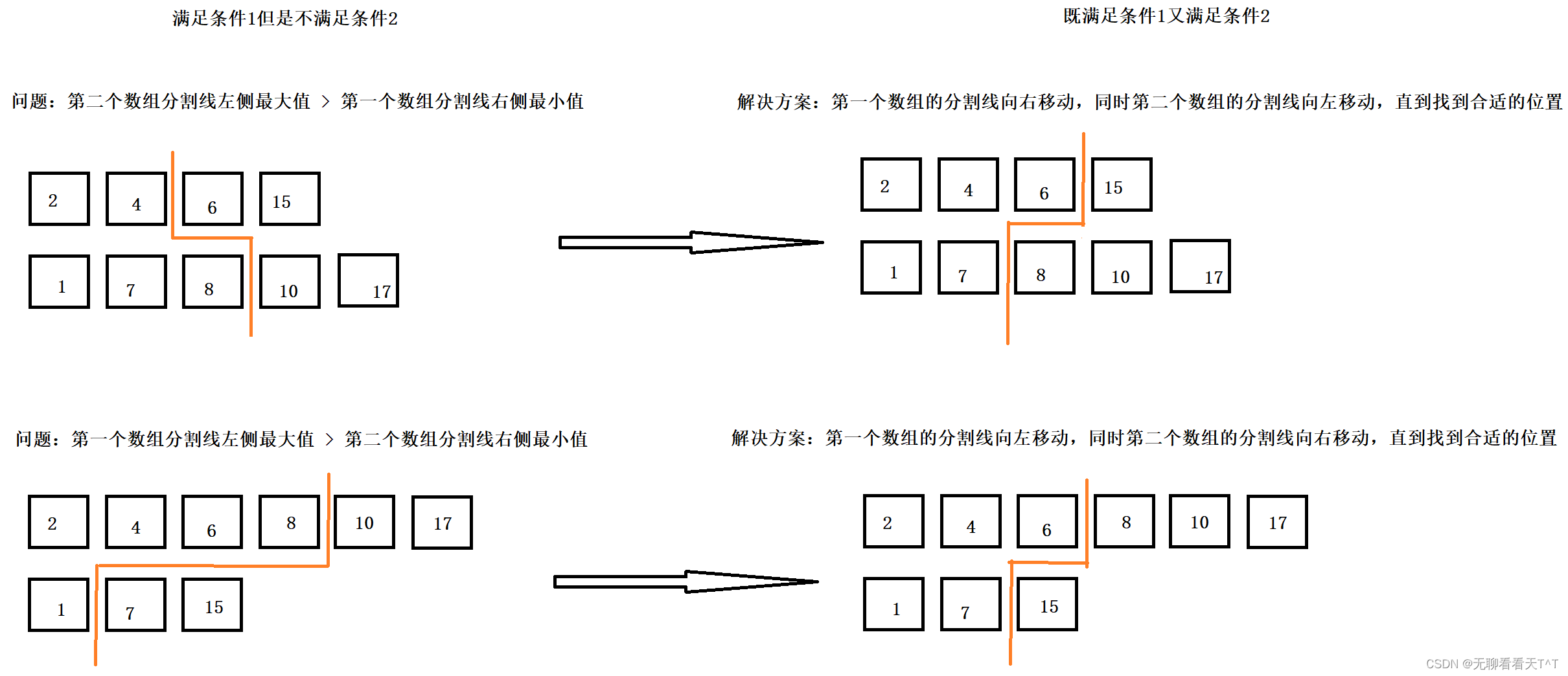 满足条件1但是不满足条件2

既满足条件1又满足条件2

问题：第二个数组分割线左侧最大值 > 第一个数组分割线右侧最小值

解决方案：第一个数组的分割线向右移动，同时第二个数组的分割线向左移动，直到找到合适的位置

2 4 6 15

1 7 8 10 17

2 4 6 15

1 7 8 10 17

问题：第一个数组分割线左侧最大值 > 第二个数组分割线右侧最小值

解决方案：第一个数组的分割线向左移动，同时第二个数组的分割线向右移动，直到找到合适的位置

2 4 6 8 10 17

1 7 15

2 4 6 8 10 17

1 7 15

CSDN @无聊看看天T^T