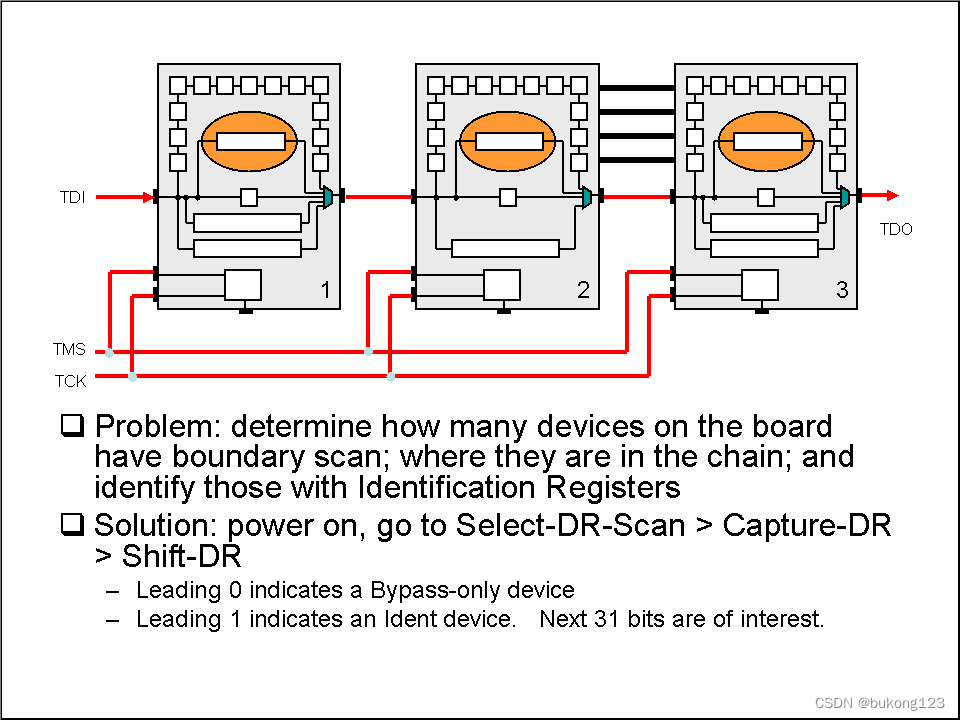 TDI
1
2
3
TDO
TMS
TCK

❑ Problem: determine how many devices on the board have boundary scan; where they are in the chain; and identify those with Identification Registers

❑ Solution: power on, go to Select-DR-Scan > Capture-DR > Shift-DR

– Leading 0 indicates a Bypass-only device

– Leading 1 indicates an Ident device. Next 31 bits are of interest.

CSDN @bukong123