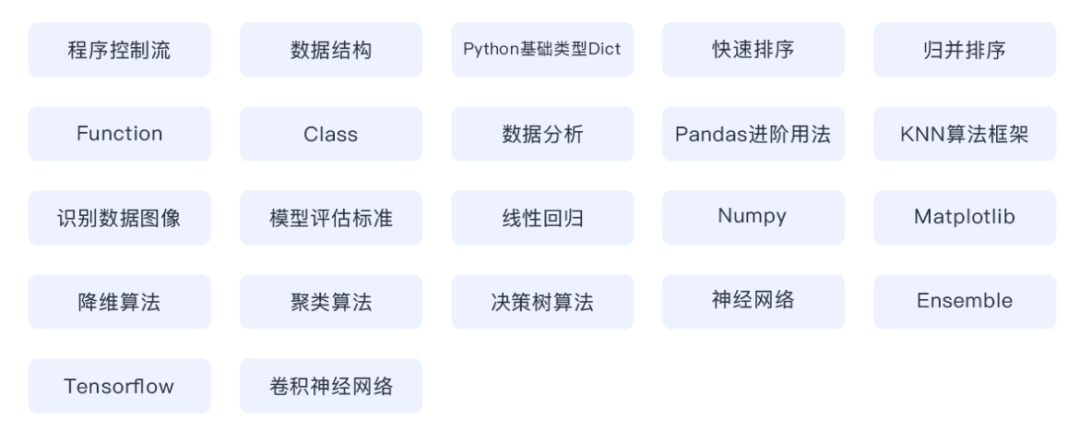 程序控制流

数据结构

Python基础类型Dict

快速排序

归并排序

Function

Class

数据分析

Pandas进阶用法

KNN算法框架

识别数据图像

模型评估标准

线性回归

Numpy

Matplotlib

降维算法

聚类算法

决策树算法

神经网络

Ensemble

Tensorflow

卷积神经网络