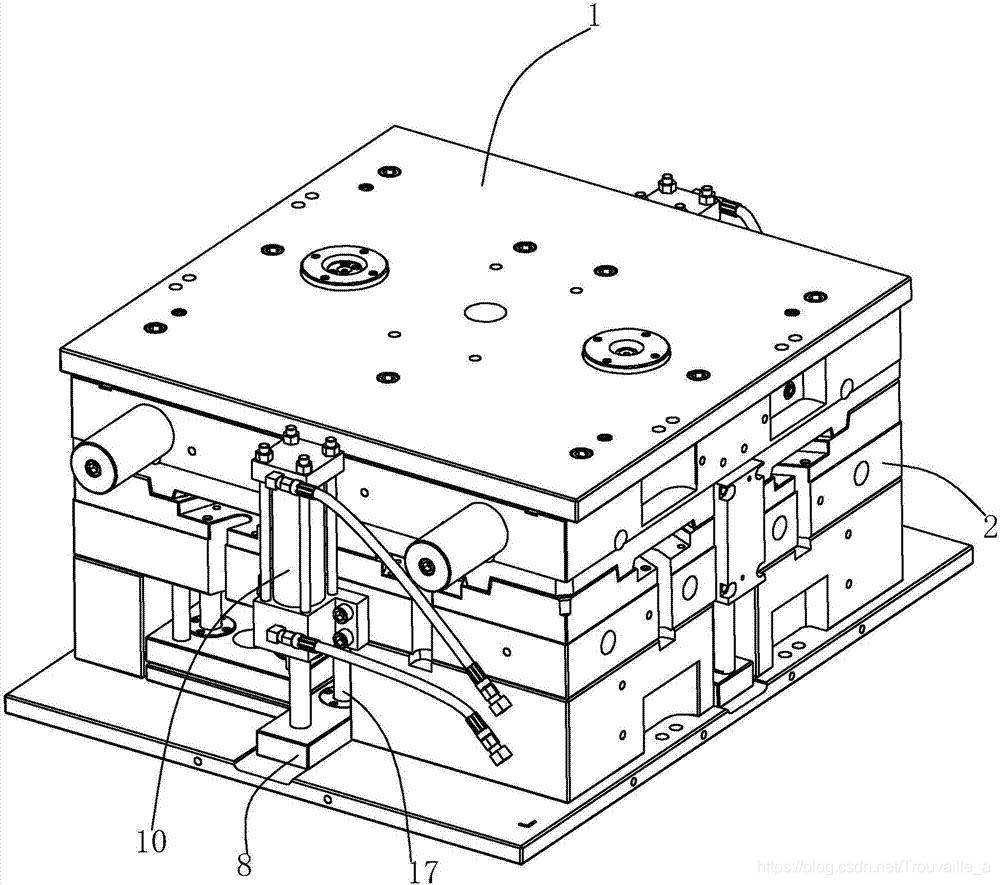 1
2
10
8
17
https://blog.csdn.net/Trouvaille_a