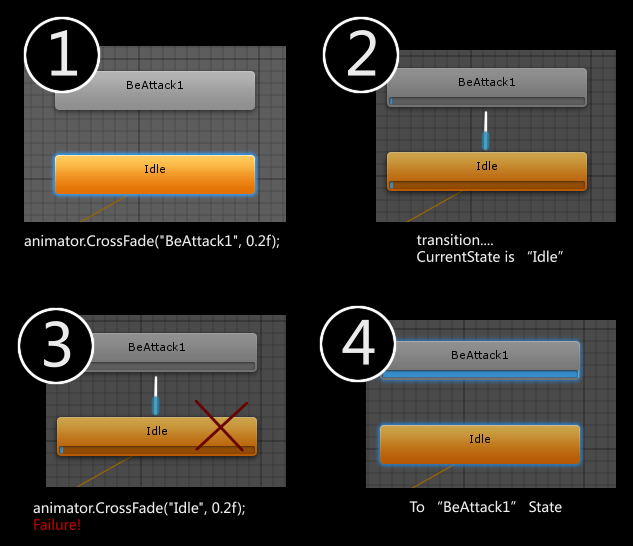 1

BeAttack1

Idle

animator.CrossFade("BeAttack1", 0.2f);

2

BeAttack1

Idle

transition....
CurrentState is “Idle”

3

BeAttack1

Idle

animator.CrossFade("Idle", 0.2f);
Failure!

4

BeAttack1

Idle

To “BeAttack1” State