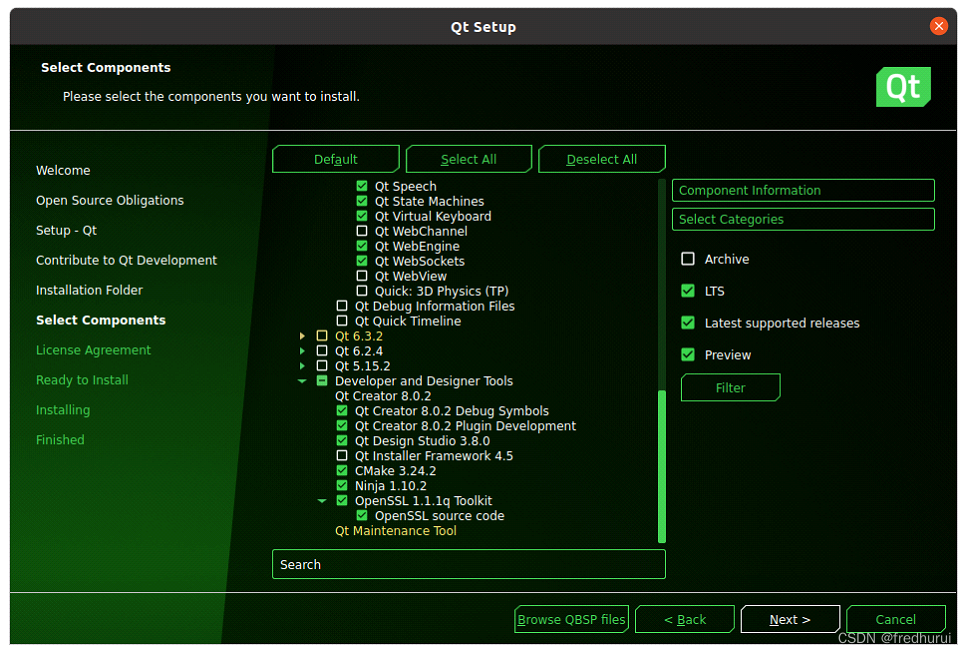 Qt Setup

Select Components

Please select the components you want to install.

Qt

Welcome
Open Source Obligations
Setup - Qt
Contribute to Qt Development
Installation Folder
Select Components
License Agreement
Ready to Install
Installing
Finished

Default
Select All
Deselect All

Qt Speech
Qt State Machines
Qt Virtual Keyboard
Qt WebChannel
Qt WebEngine
Qt WebSockets
Qt WebView
Quick: 3D Physics (TP)
Qt Debug Information Files
Qt Quick Timeline
Qt 6.3.2
Qt 6.2.4
Qt 5.15.2
Developer and Designer Tools
Qt Creator 8.0.2
Qt Creator 8.0.2 Debug Symbols
Qt Creator 8.0.2 Plugin Development
Qt Design Studio 3.8.0
Qt Installer Framework 4.5
CMake 3.24.2
Ninja 1.10.2
OpenSSL 1.1.1q Toolkit
OpenSSL source code
Qt Maintenance Tool

Search

Component Information
Select Categories
Archive
LTS
Latest supported releases
Preview
Filter

Browse QBSP files
< Back
Next >
Cancel

CSDN @fredhurui