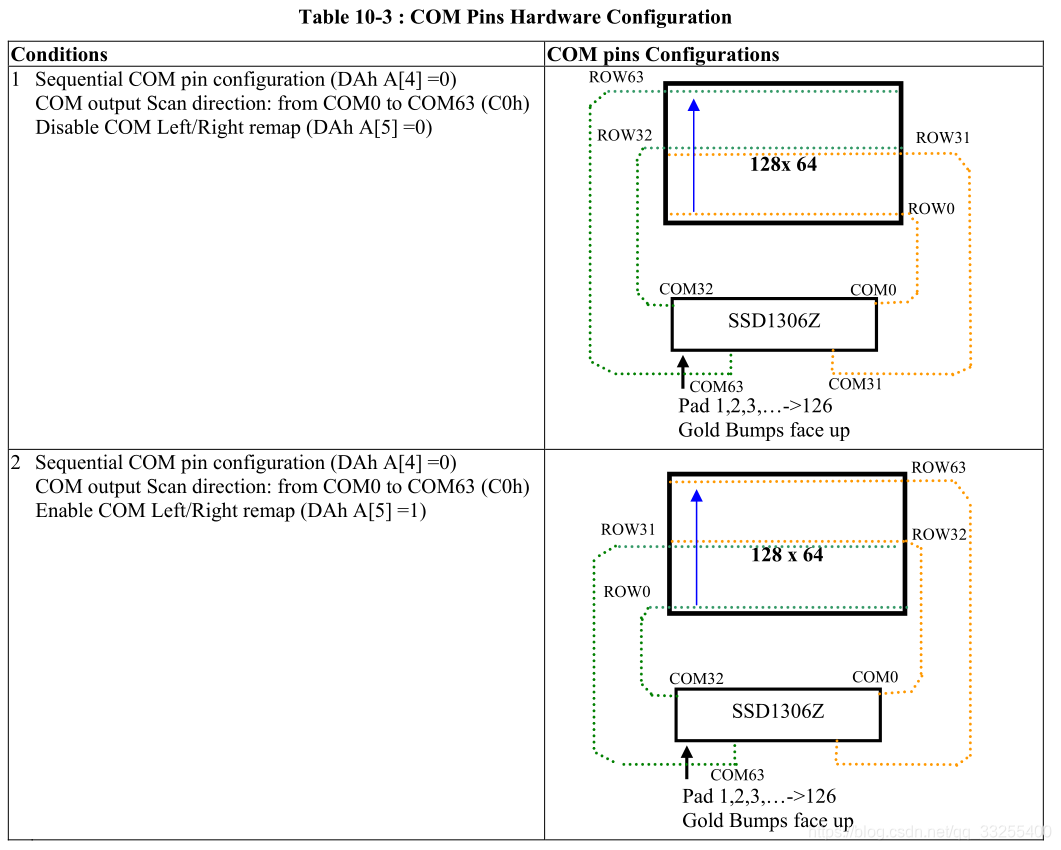 Table 10-3 : COM Pins Hardware Configuration

| Conditions | COM pins Configurations |
|---|---|
| 1 Sequential COM pin configuration (DAh A[4] =0) COM output Scan direction: from COM0 to COM63 (C0h) Disable COM Left/Right remap (DAh A[5] =0) | ROW63 ROW32 ROW31 128x 64 ROW0 COM32 COM0 SSD1306Z COM63 COM31 Pad 1,2,3,…->126 Gold Bumps face up |
| 2 Sequential COM pin configuration (DAh A[4] =0) COM output Scan direction: from COM0 to COM63 (C0h) Enable COM Left/Right remap (DAh A[5] =1) | ROW63 ROW31 ROW32 128 x 64 ROW0 COM32 COM0 SSD1306Z COM63 Pad 1,2,3,…->126 Gold Bumps face up |

https://blog.csdn.net/qq_33255400