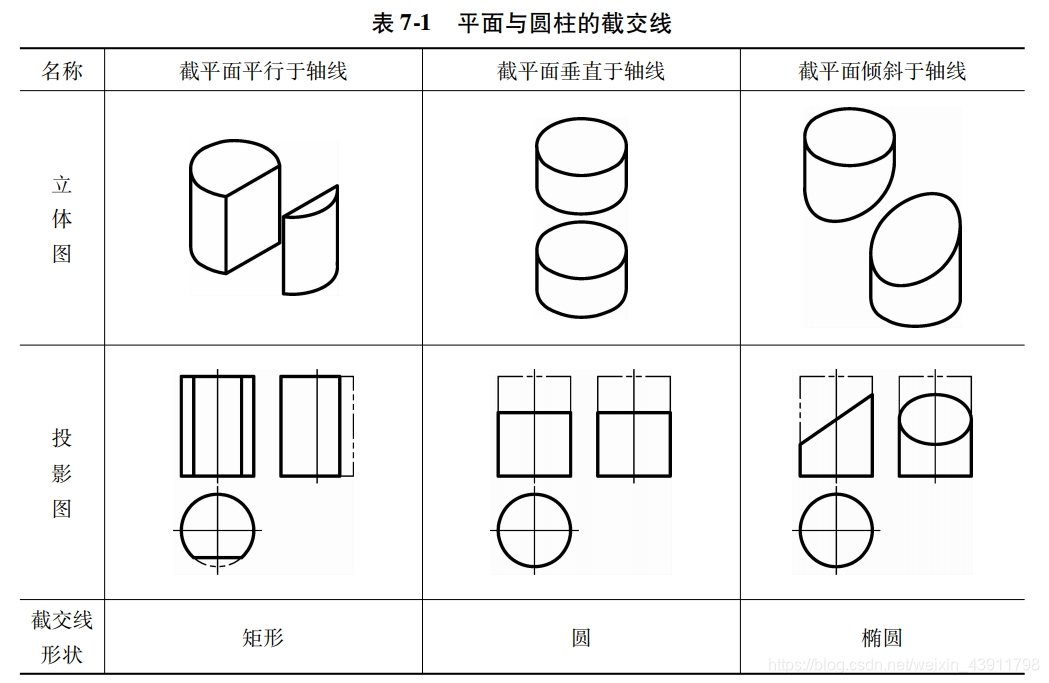 表 7-1　平面与圆柱的截交线

| 名称 | 截平面平行于轴线 | 截平面垂直于轴线 | 截平面倾斜于轴线 |
|---|---|---|---|
| 立体图 | | | |
| 投影图 | | | |
| 截交线形状 | 矩形 | 圆 | 椭圆 |

https://blog.csdn.net/weixin_43911798