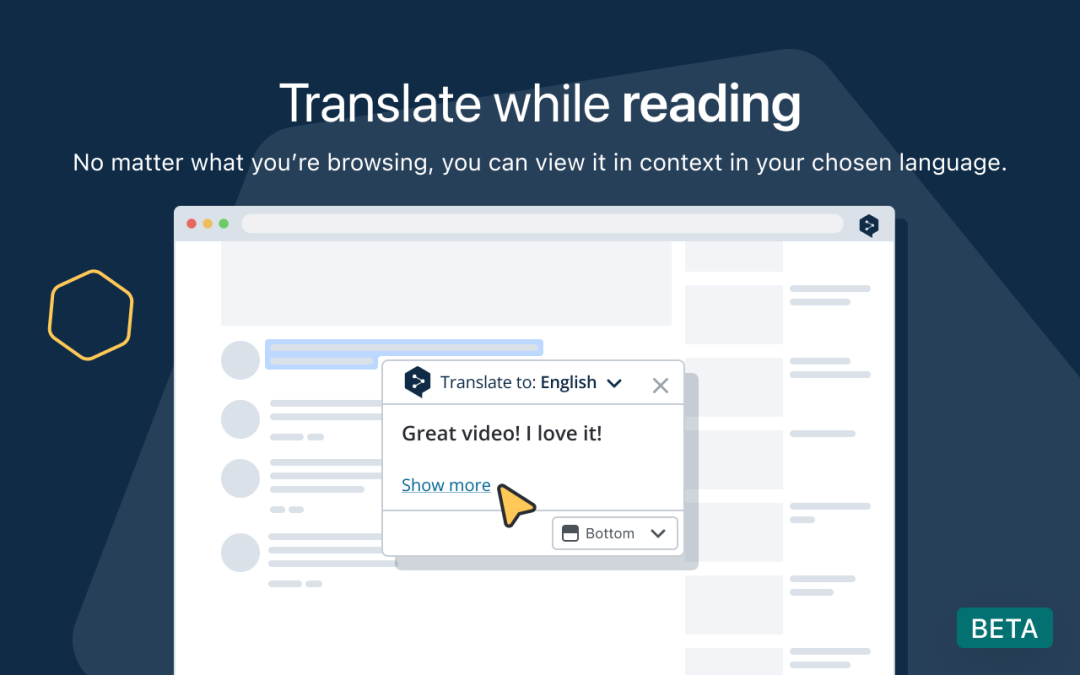 Translate while reading

No matter what you're browsing, you can view it in context in your chosen language.

Translate to: English

Great video! I love it!

Show more

Bottom

BETA