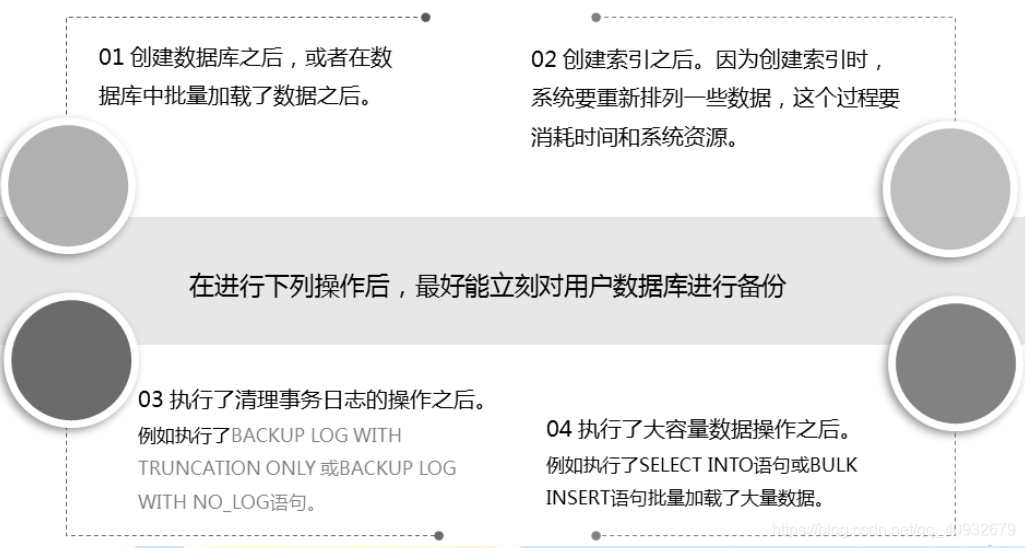 01 创建数据库之后，或者在数据库中批量加载了数据之后。

02 创建索引之后。因为创建索引时，系统要重新排列一些数据，这个过程要消耗时间和系统资源。

在进行下列操作后，最好能立刻对用户数据库进行备份

03 执行了清理事务日志的操作之后。
例如执行了BACKUP LOG WITH TRUNCATION ONLY 或BACKUP LOG WITH NO_LOG语句。

04 执行了大容量数据操作之后。
例如执行了SELECT INTO语句或BULK INSERT语句批量加载了大量数据。

https://blog.csdn.net/qq_40932679