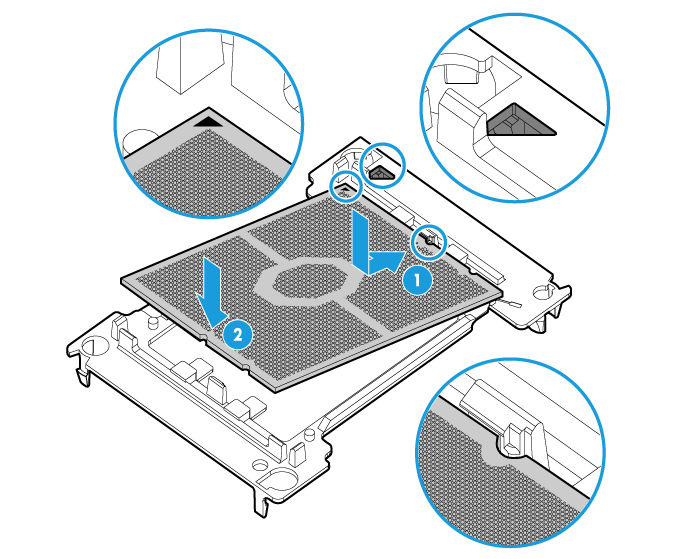 1
2