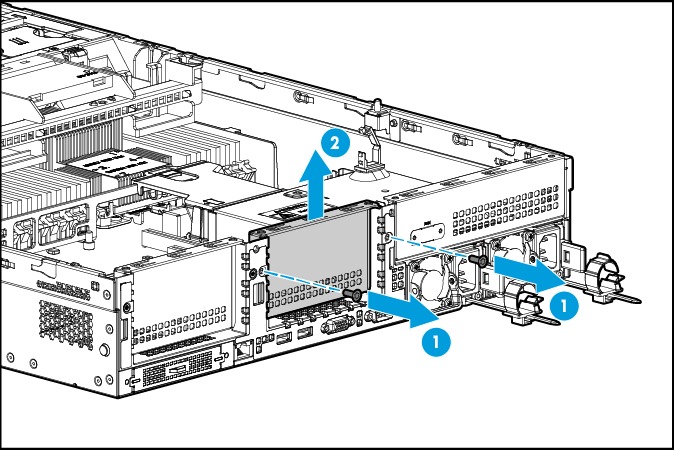 2

1

1