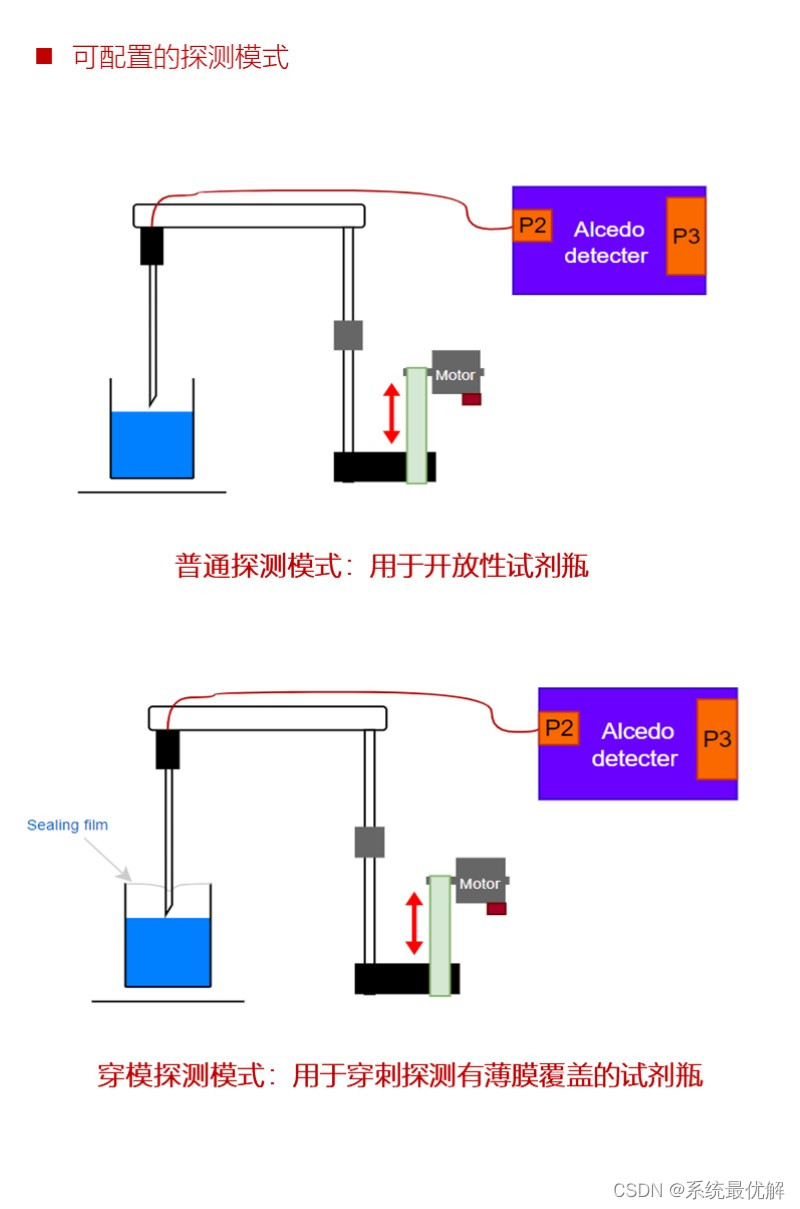 ■ 可配置的探测模式

P2

Alcedo detecter

P3

Motor

普通探测模式：用于开放性试剂瓶

P2

Alcedo detecter

P3

Sealing film

Motor

穿模探测模式：用于穿刺探测有薄膜覆盖的试剂瓶

CSDN @系统最优解