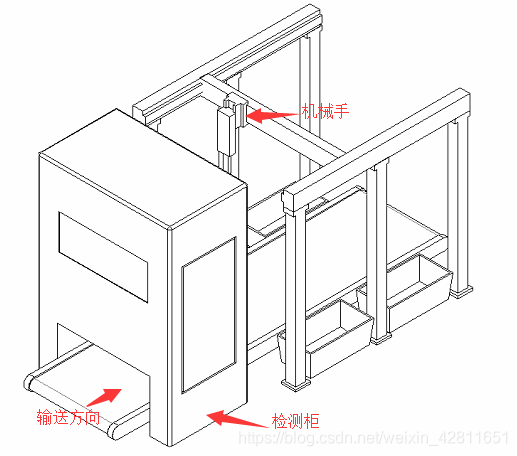 机械手

输送方向

检测柜

https://blog.csdn.net/weixin_42811651