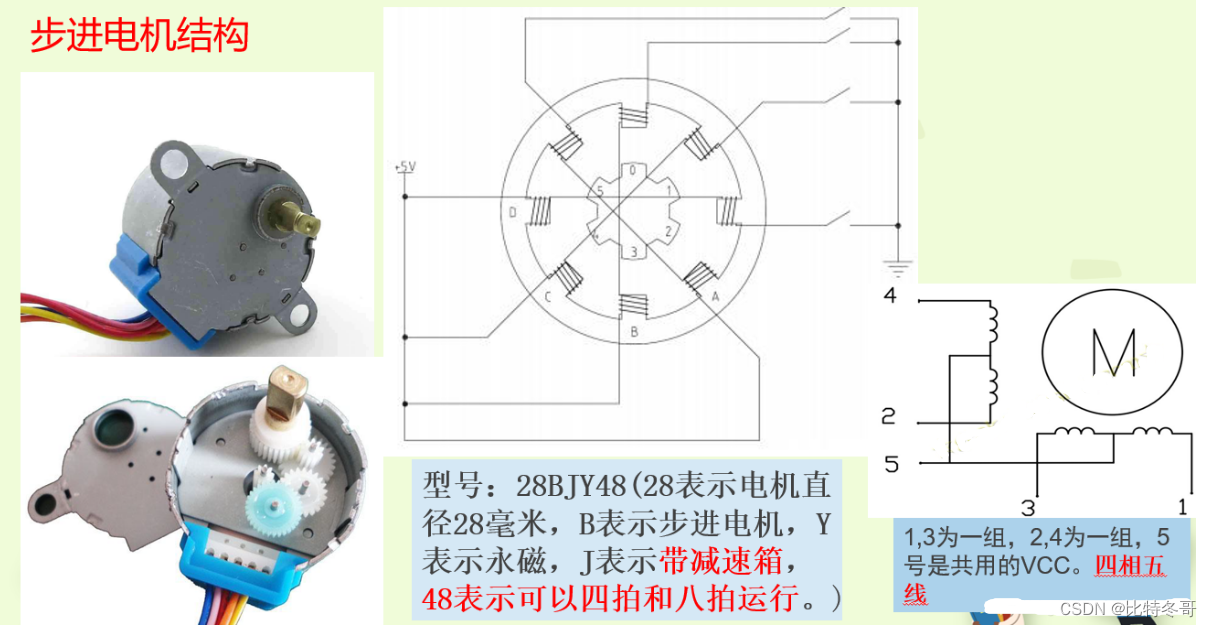 步进电机结构

+5V

0

1

2

3

4

5

D

C

B

A

4

2

5

3

1

M

型号：28BJY48(28表示电机直径28毫米，B表示步进电机，Y表示永磁，J表示带减速箱，48表示可以四拍和八拍运行。)

1,3为一组，2,4为一组，5号是共用的VCC。四相五线

CSDN @比特冬哥