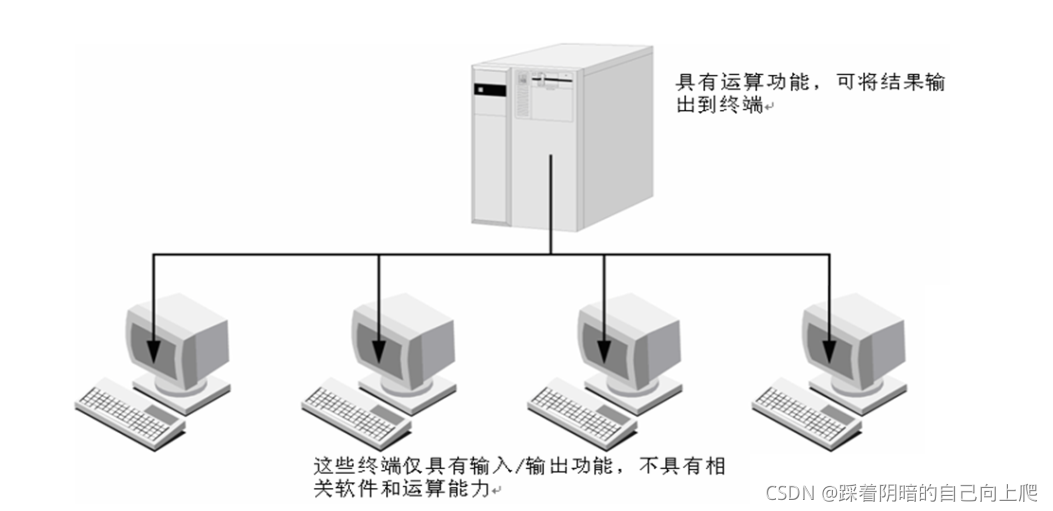 具有运算功能，可将结果输出到终端

这些终端仅具有输入/输出功能，不具有相关软件和运算能力

CSDN @踩着阴暗的自己向上爬