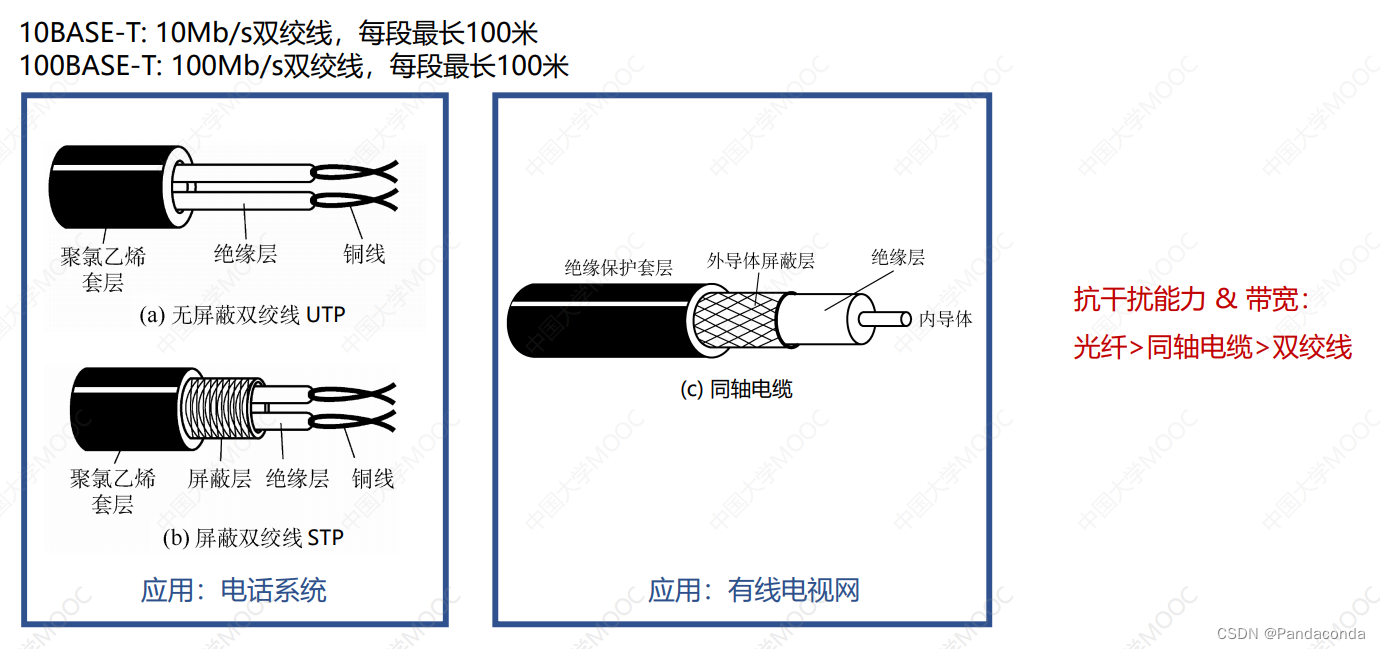 10BASE-T: 10Mb/s双绞线，每段最长100米
100BASE-T: 100Mb/s双绞线，每段最长100米

聚氯乙烯套层
绝缘层
铜线
(a) 无屏蔽双绞线 UTP

聚氯乙烯套层
屏蔽层
绝缘层
铜线
(b) 屏蔽双绞线 STP

应用：电话系统

绝缘保护套层
外导体屏蔽层
绝缘层
内导体
(c) 同轴电缆

应用：有线电视网

抗干扰能力 & 带宽：
光纤>同轴电缆>双绞线

中国大学MOOC

CSDN @Pandaconda