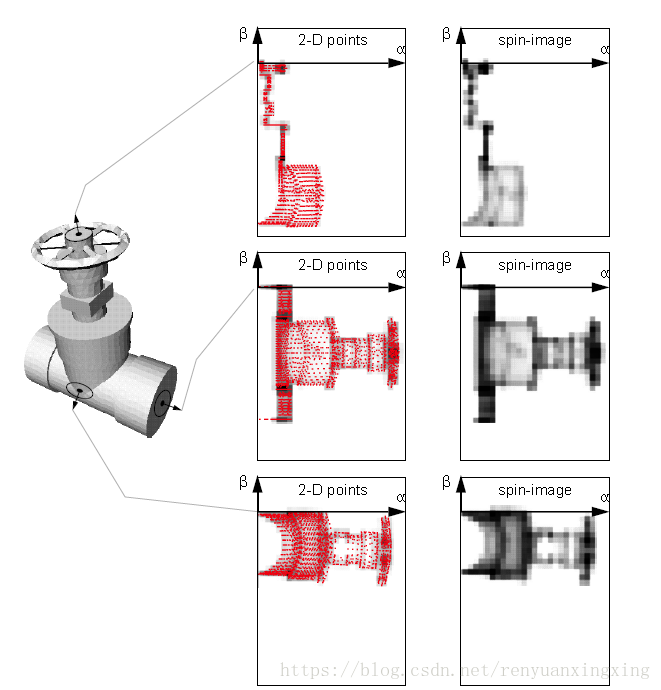 β
2-D points
α

β
spin-image
α

β
2-D points
α

β
spin-image
α

β
2-D points
α

β
spin-image
α

https://blog.csdn.net/renyuanxingxing