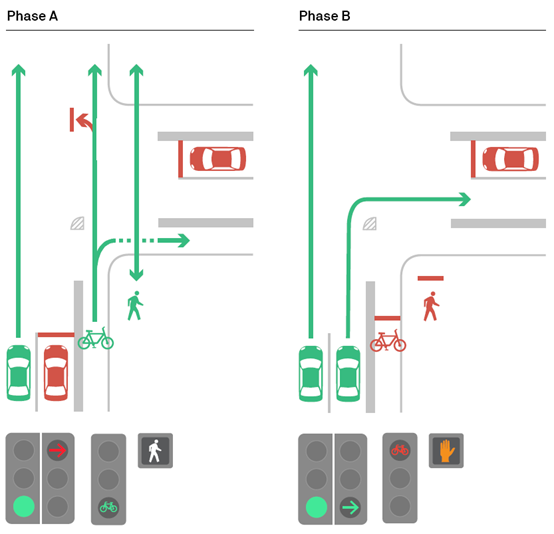 Phase A

Phase B