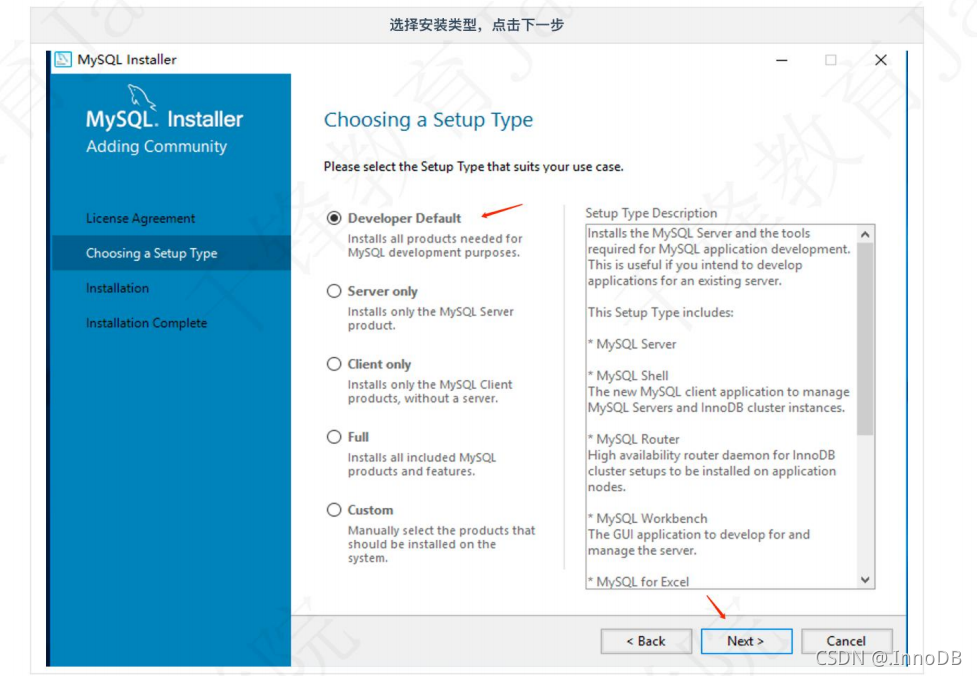 选择安装类型，点击下一步

MySQL Installer

MySQL. Installer
Adding Community

License Agreement
Choosing a Setup Type
Installation
Installation Complete

Choosing a Setup Type

Please select the Setup Type that suits your use case.

Developer Default
Installs all products needed for MySQL development purposes.

Server only
Installs only the MySQL Server product.

Client only
Installs only the MySQL Client products, without a server.

Full
Installs all included MySQL products and features.

Custom
Manually select the products that should be installed on the system.

Setup Type Description
Installs the MySQL Server and the tools required for MySQL application development. This is useful if you intend to develop applications for an existing server.

This Setup Type includes:

* MySQL Server

* MySQL Shell
The new MySQL client application to manage MySQL Servers and InnoDB cluster instances.

* MySQL Router
High availability router daemon for InnoDB cluster setups to be installed on application nodes.

* MySQL Workbench
The GUI application to develop for and manage the server.

* MySQL for Excel

< Back
Next >
Cancel

CSDN @.InnoDB