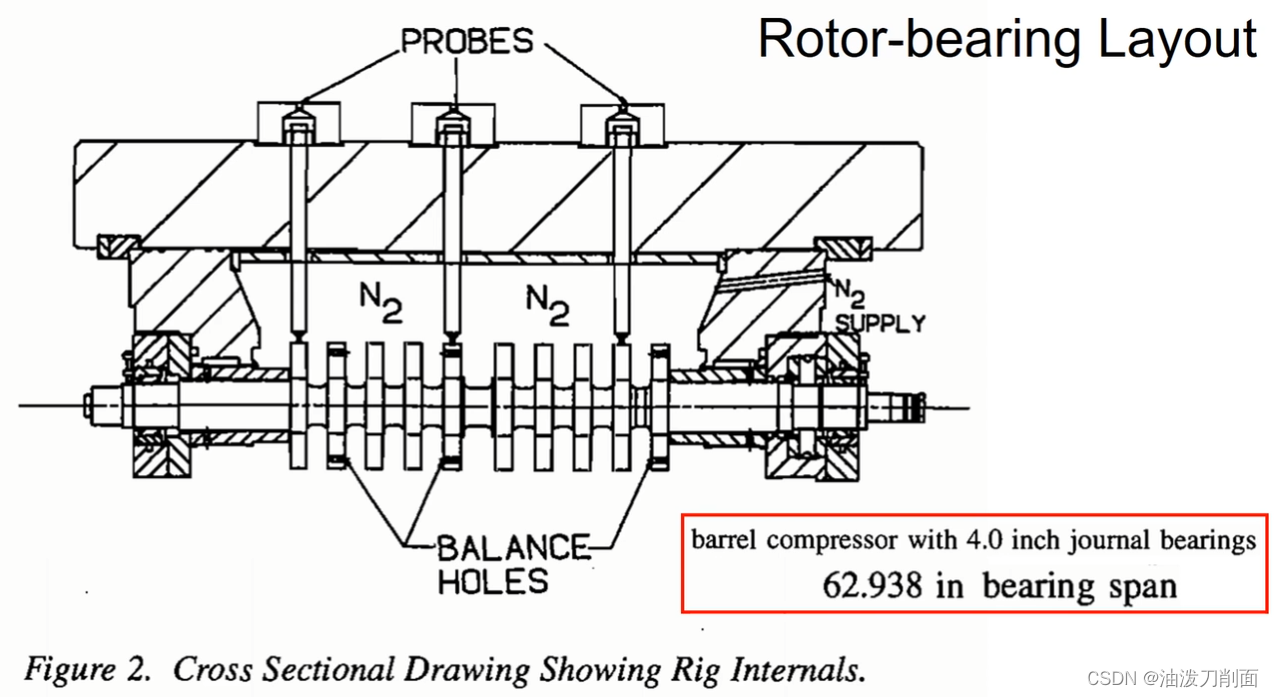 Rotor-bearing Layout

PROBES

$N_2$

$N_2$

$N_2$ SUPPLY

BALANCE HOLES

barrel compressor with 4.0 inch journal bearings
62.938 in bearing span

Figure 2. Cross Sectional Drawing Showing Rig Internals.

CSDN @油泼刀削面