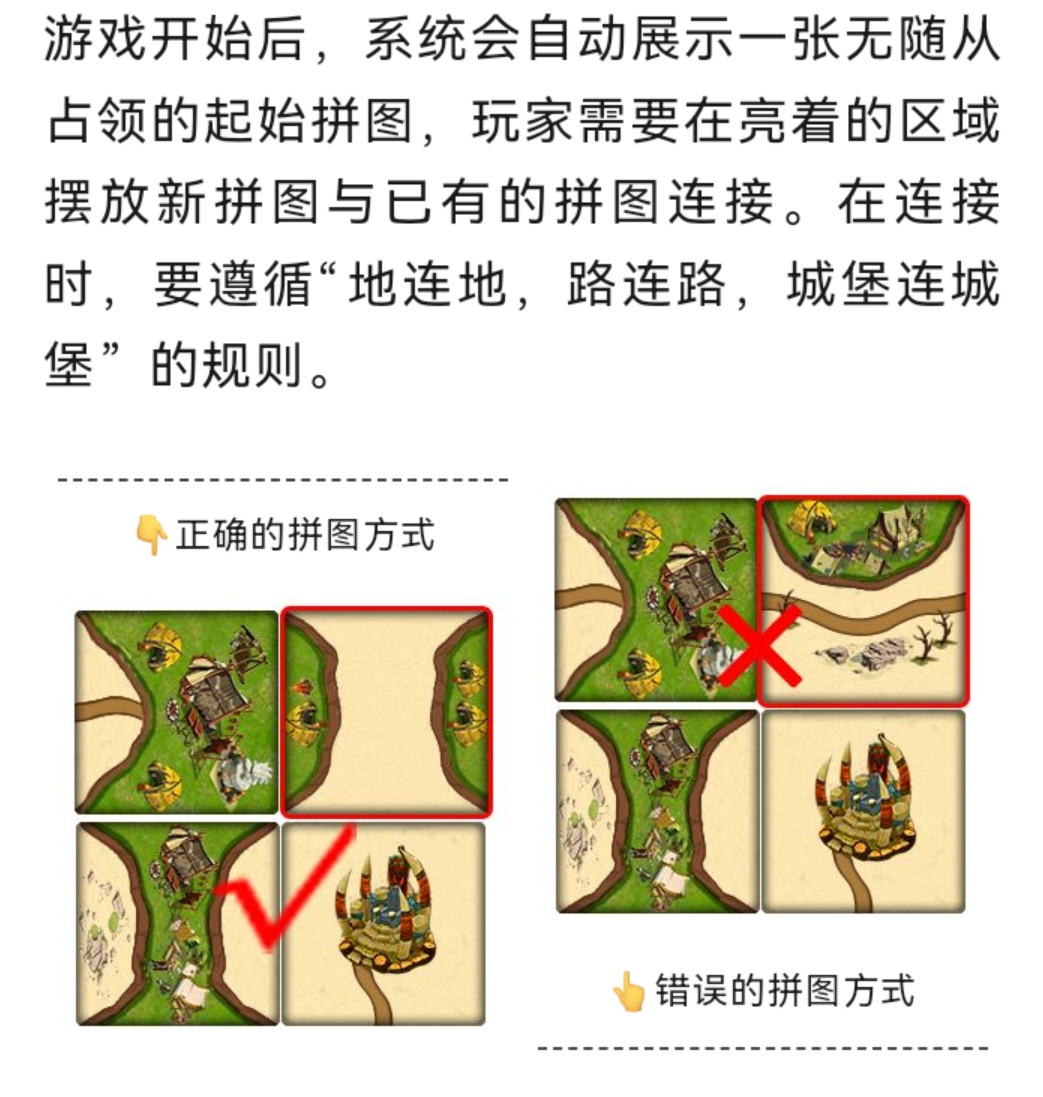 游戏开始后，系统会自动展示一张无随从占领的起始拼图，玩家需要在亮着的区域摆放新拼图与已有的拼图连接。在连接时，要遵循“地连地，路连路，城堡连城堡”的规则。

👇正确的拼图方式

👆错误的拼图方式