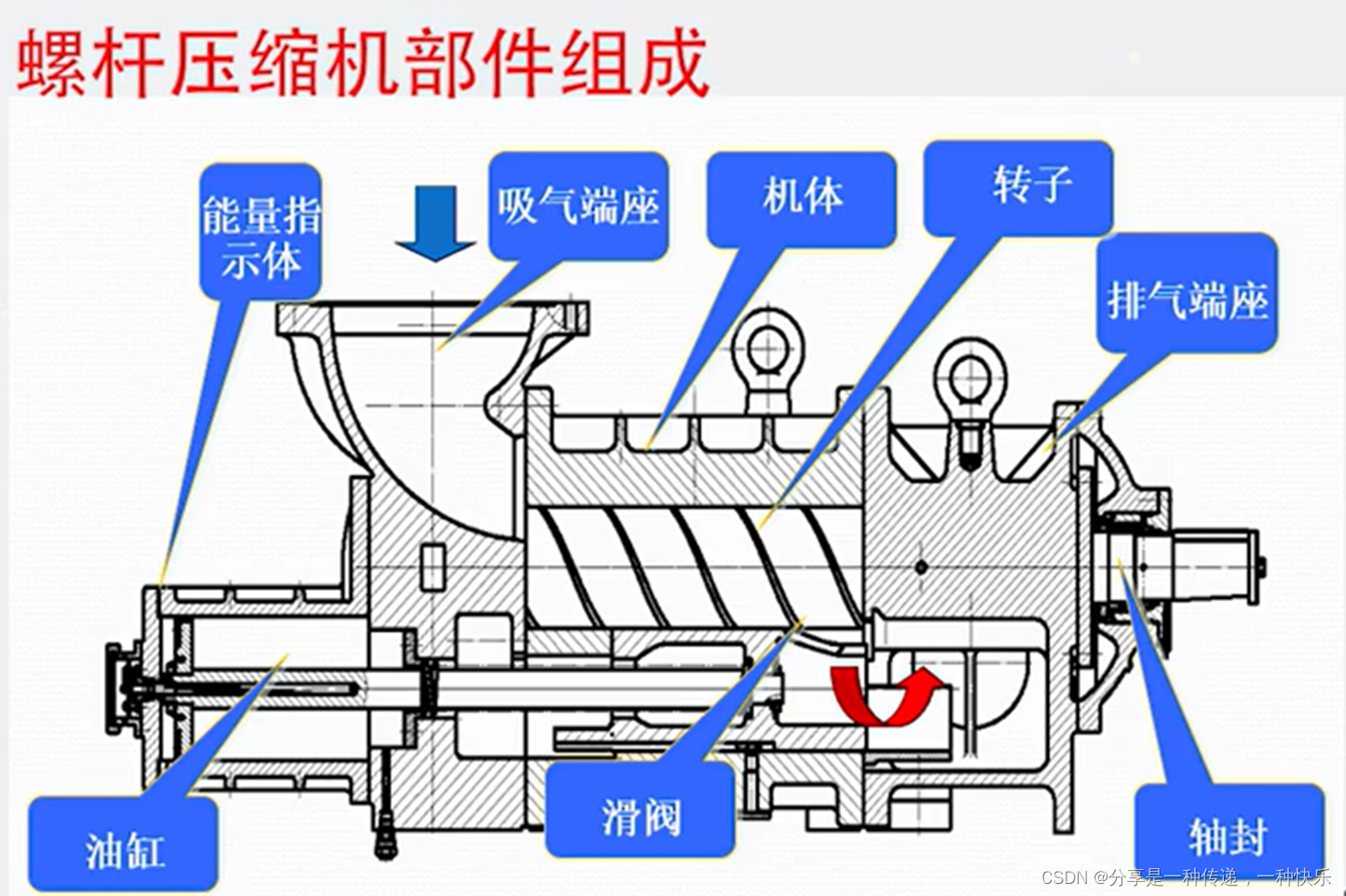 螺杆压缩机部件组成

能量指示体

吸气端座

机体

转子

排气端座

油缸

滑阀

轴封

CSDN @分享是一种传递，一种快乐