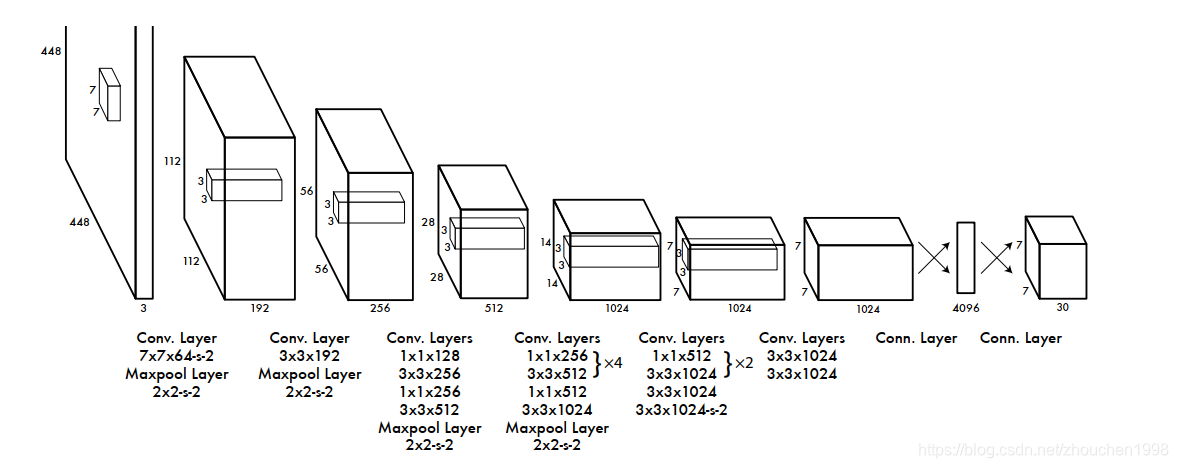 448
7
7
448
3

112
3
3
112
192

56
3
3
56
256

28
3
3
28
512

14
3
3
14
1024

7
3
3
7
1024

7
7
1024

4096

7
7
30

Conv. Layer
7x7x64-s-2
Maxpool Layer
2x2-s-2

Conv. Layer
3x3x192
Maxpool Layer
2x2-s-2

Conv. Layers
1x1x128
3x3x256
1x1x256
3x3x512
Maxpool Layer
2x2-s-2

Conv. Layers
1x1x256
3x3x512 } ×4
1x1x512
3x3x1024
Maxpool Layer
2x2-s-2

Conv. Layers
1x1x512
3x3x1024 } ×2
3x3x1024
3x3x1024-s-2

Conv. Layers
3x3x1024
3x3x1024

Conn. Layer

Conn. Layer

https://blog.csdn.net/zhouchen1998