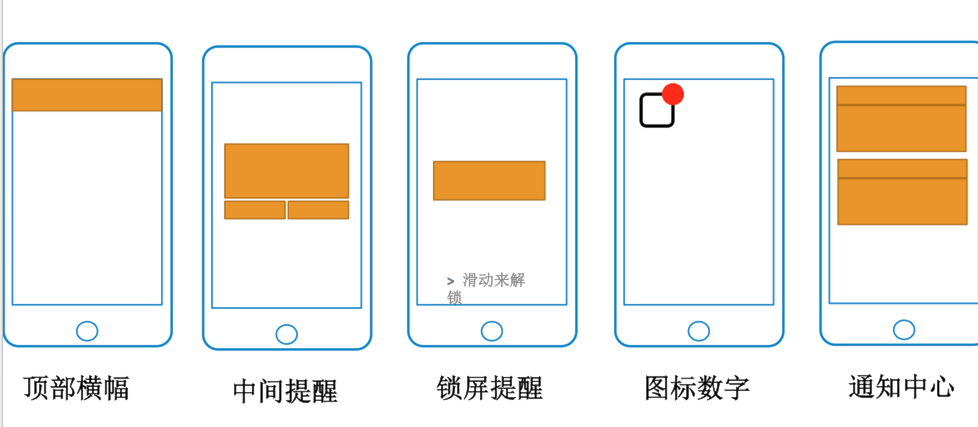 > 滑动来解锁

顶部横幅

中间提醒

锁屏提醒

图标数字

通知中心