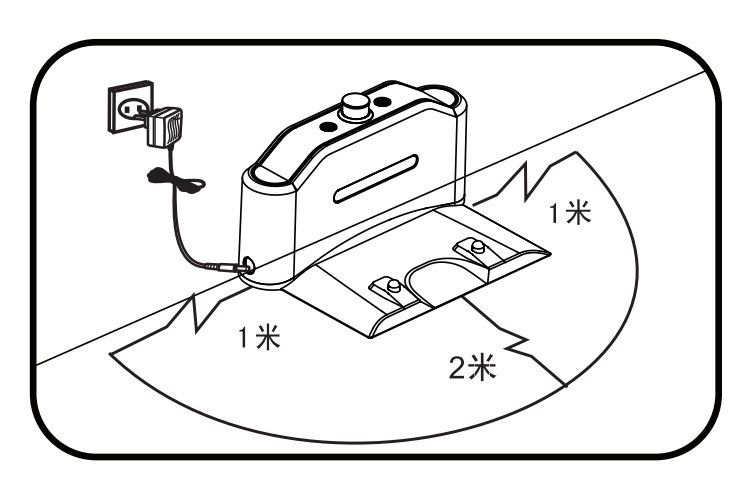 1米

1米

2米