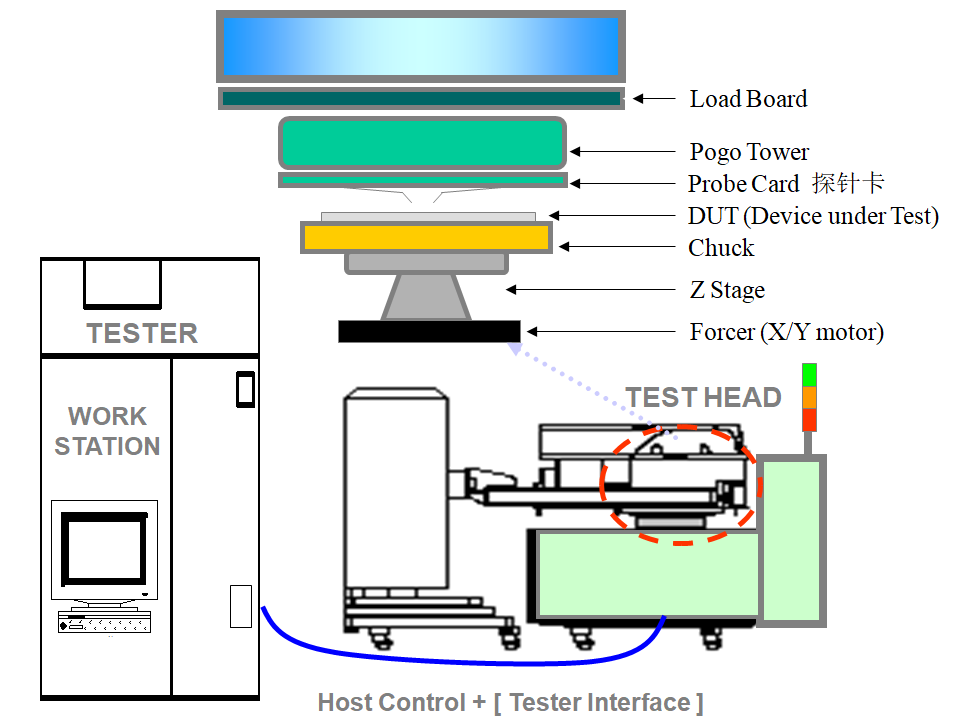 Load Board

Pogo Tower

Probe Card 探针卡

DUT (Device under Test)

Chuck

Z Stage

Forcer (X/Y motor)

TESTER

WORK STATION

TEST HEAD

Host Control + [ Tester Interface ]