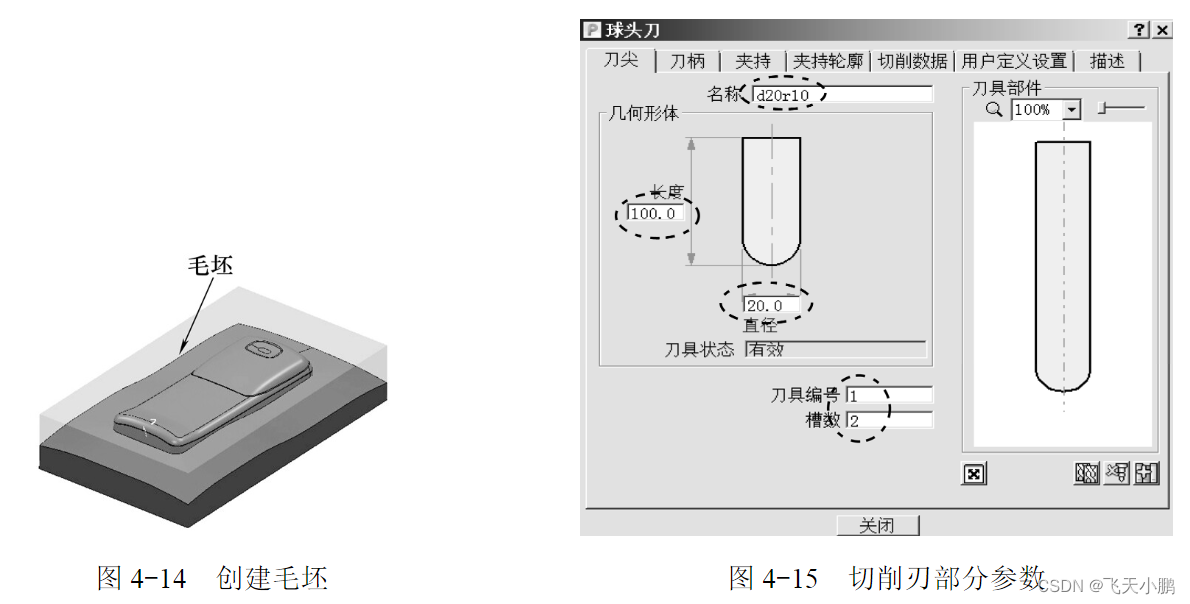 毛坯

图 4-14　创建毛坯

球头刀 ? ×

刀尖 | 刀柄 | 夹持 | 夹持轮廓 | 切削数据 | 用户定义设置 | 描述

名称 d20r10

几何形体

长度 100.0

20.0 直径

刀具状态 有效

刀具编号 1

槽数 2

刀具部件

100%

关闭

图 4-15　切削刃部分参数

CSDN @飞天小鹏