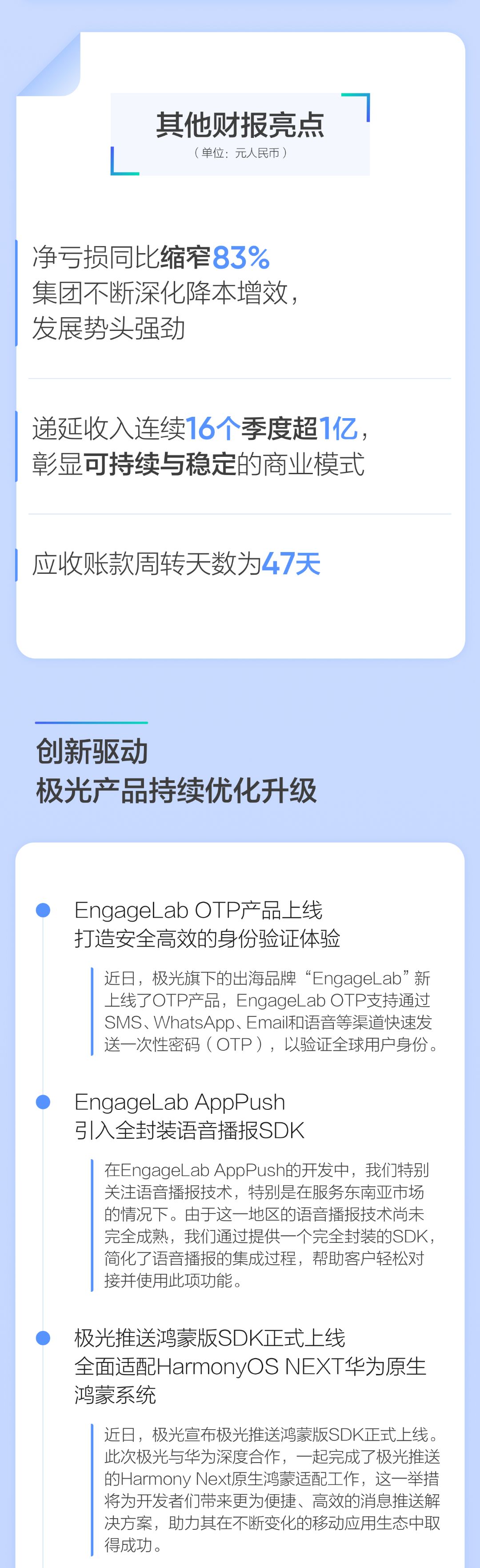 其他财报亮点
（单位：元人民币）

净亏损同比缩窄83%
集团不断深化降本增效，
发展势头强劲

递延收入连续16个季度超1亿，
彰显可持续与稳定的商业模式

应收账款周转天数为47天

创新驱动
极光产品持续优化升级

EngageLab OTP产品上线
打造安全高效的身份验证体验

近日，极光旗下的出海品牌“EngageLab”新上线了OTP产品，EngageLab OTP支持通过SMS、WhatsApp、Email和语音等渠道快速发送一次性密码（OTP），以验证全球用户身份。

EngageLab AppPush
引入全封装语音播报SDK

在EngageLab AppPush的开发中，我们特别关注语音播报技术，特别是在服务东南亚市场的情况下。由于这一地区的语音播报技术尚未完全成熟，我们通过提供一个完全封装的SDK，简化了语音播报的集成过程，帮助客户轻松对接并使用此项功能。

极光推送鸿蒙版SDK正式上线
全面适配HarmonyOS NEXT华为原生鸿蒙系统

近日，极光宣布极光推送鸿蒙版SDK正式上线。此次极光与华为深度合作，一起完成了极光推送的Harmony Next原生鸿蒙适配工作，这一举措将为开发者们带来更为便捷、高效的消息推送解决方案，助力其在不断变化的移动应用生态中取得成功。