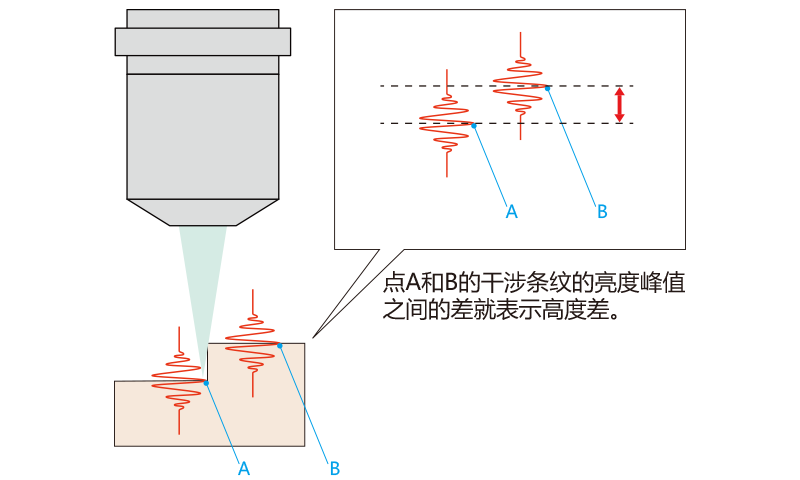 A

B

点A和B的干涉条纹的亮度峰值之间的差就表示高度差。

A

B