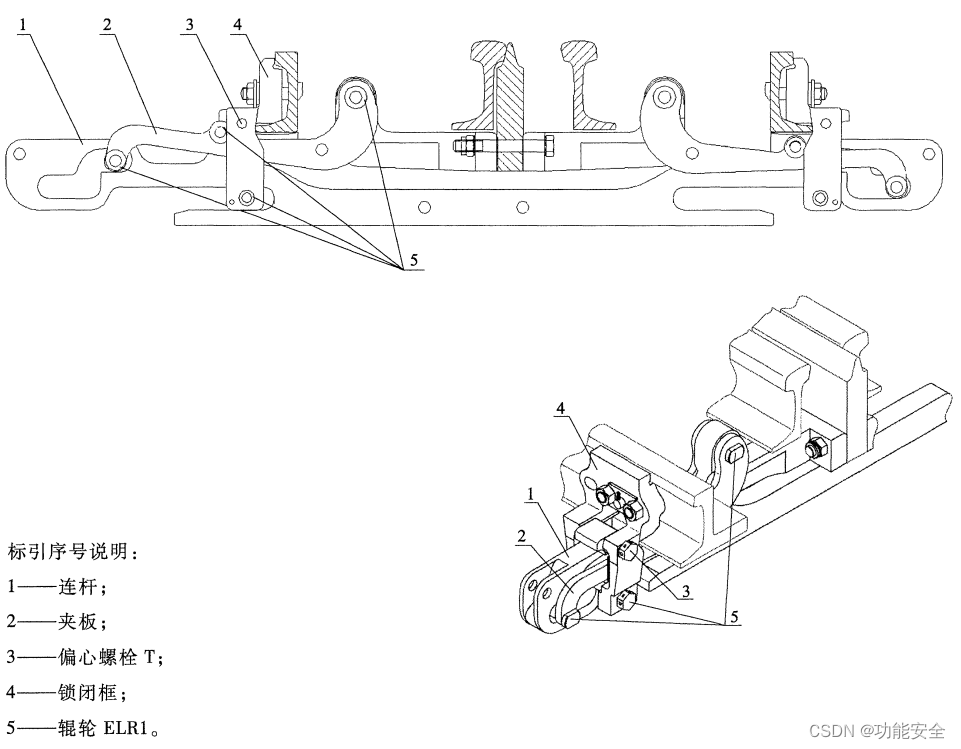 1 2 3 4

5

4

1

2

3

5

标引序号说明：

1——连杆；

2——夹板；

3——偏心螺栓 T；

4——锁闭框；

5——辊轮 ELR1。

CSDN @功能安全