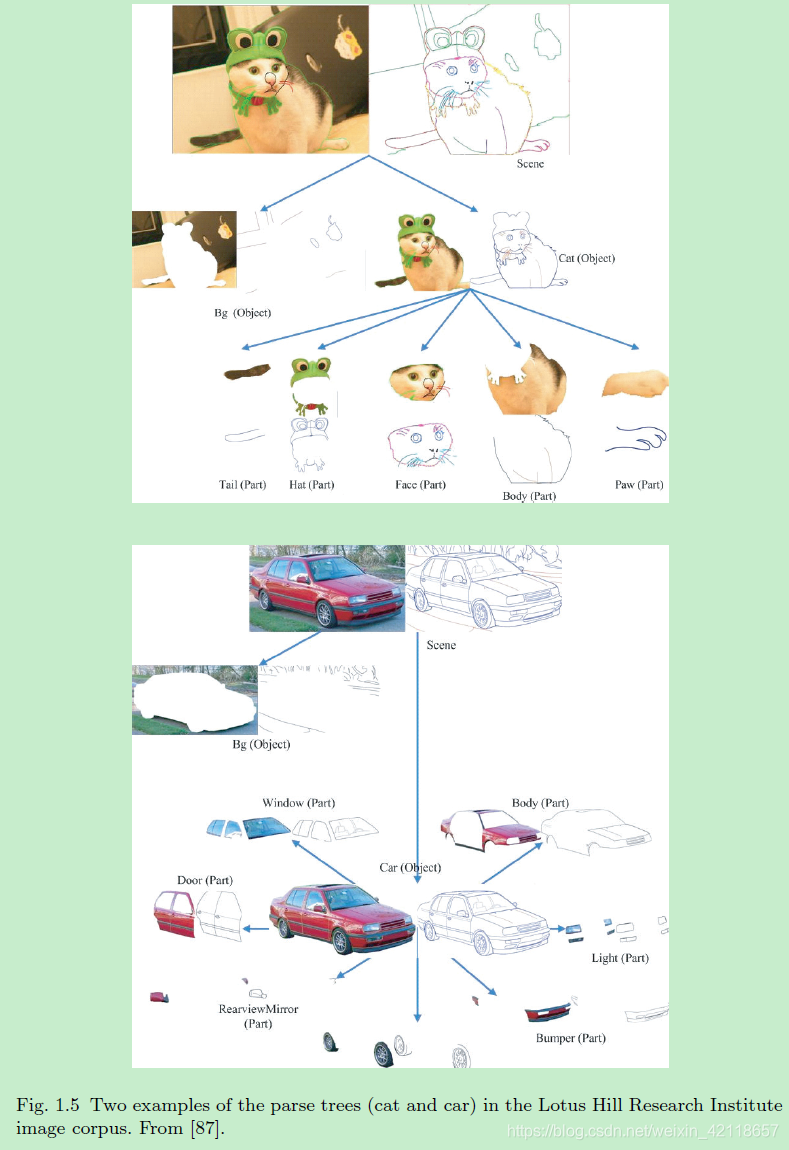 Scene

Bg (Object)

Cat (Object)

Tail (Part)

Hat (Part)

Face (Part)

Body (Part)

Paw (Part)

Scene

Bg (Object)

Window (Part)

Body (Part)

Car (Object)

Door (Part)

Light (Part)

RearviewMirror (Part)

Bumper (Part)

Fig. 1.5 Two examples of the parse trees (cat and car) in the Lotus Hill Research Institute image corpus. From [87].

https://blog.csdn.net/weixin_42118657