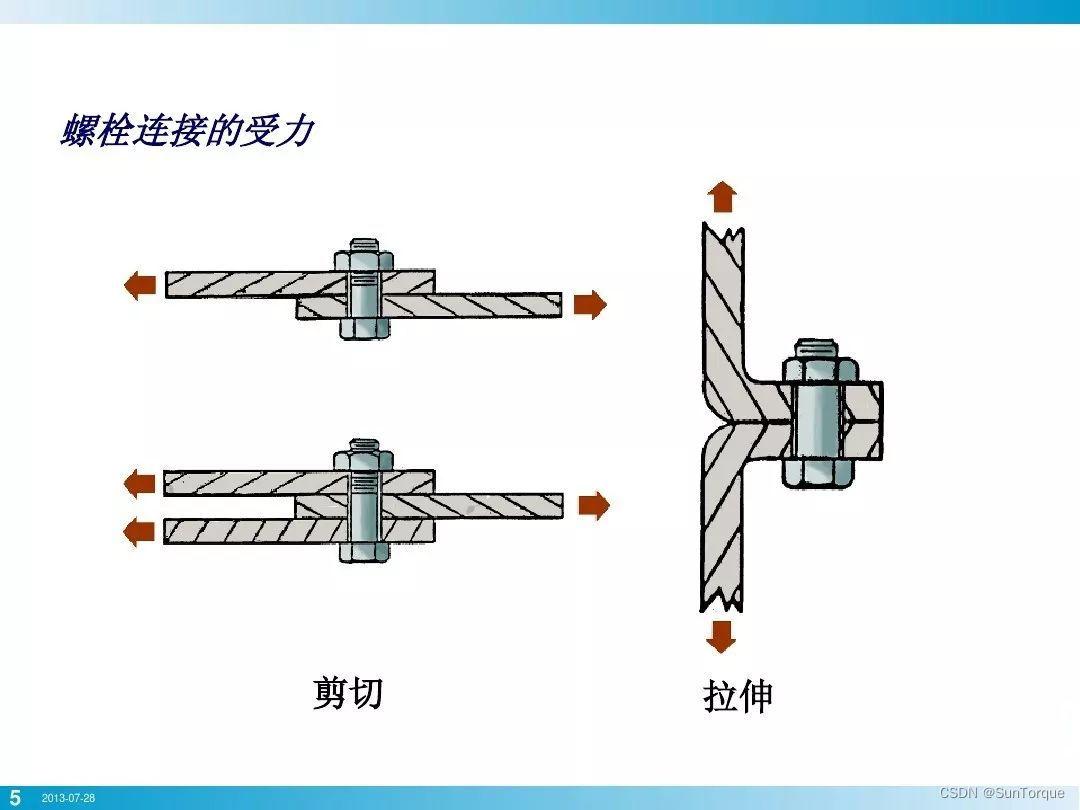 螺栓连接的受力

剪切

拉伸

5 2013-07-28

CSDN @SunTorque