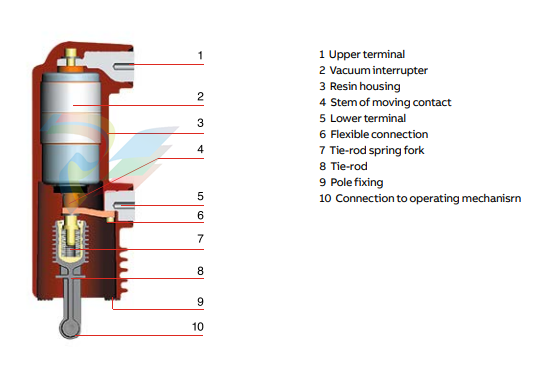 1
2
3
4
5
6
7
8
9
10

1 Upper terminal
2 Vacuum interrupter
3 Resin housing
4 Stem of moving contact
5 Lower terminal
6 Flexible connection
7 Tie-rod spring fork
8 Tie-rod
9 Pole fixing
10 Connection to operating mechanisrn