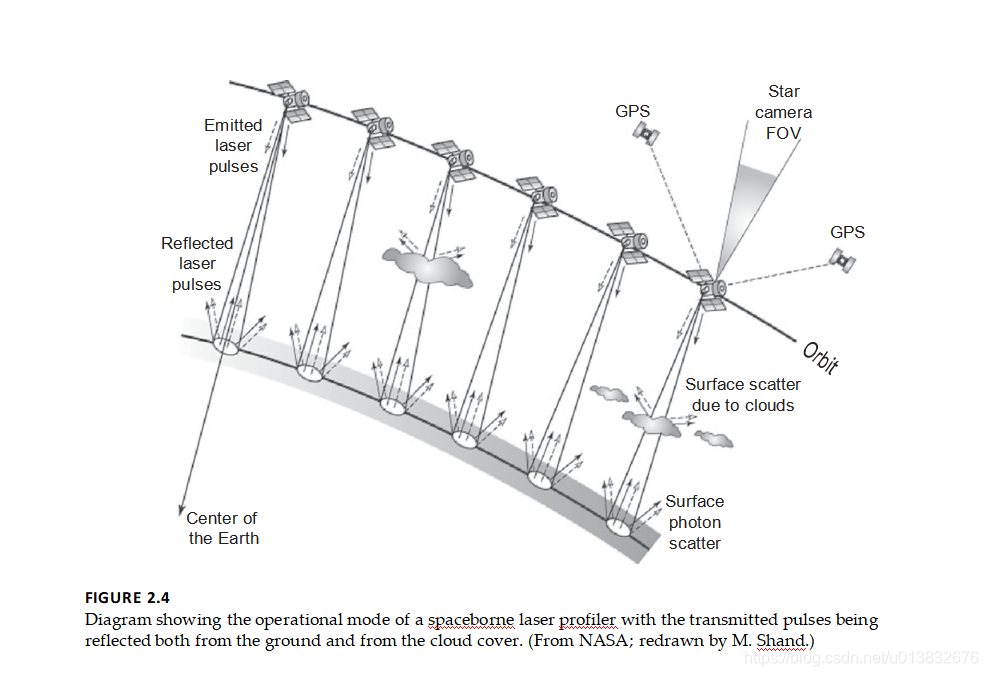 Emitted laser pulses

Reflected laser pulses

GPS

Star camera FOV

GPS

Orbit

Surface scatter due to clouds

Surface photon scatter

Center of the Earth

FIGURE 2.4
Diagram showing the operational mode of a spaceborne laser profiler with the transmitted pulses being reflected both from the ground and from the cloud cover. (From NASA; redrawn by M. Shand.)

https://blog.csdn.net/u013832676