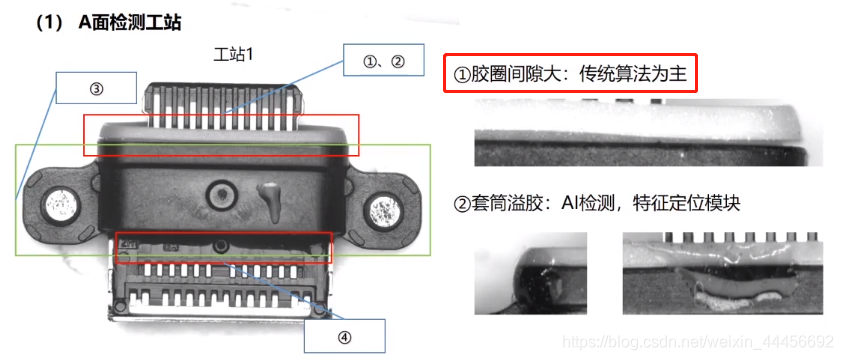 (1) A面检测工站

工站1

①、②

③

④

①胶圈间隙大：传统算法为主

②套筒溢胶：AI检测，特征定位模块

https://blog.csdn.net/weixin_44456692