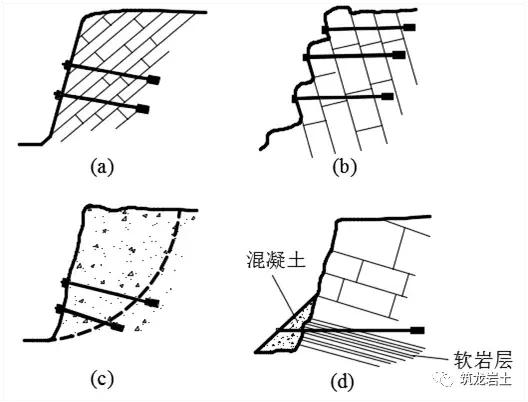 (a)

(b)

(c)

混凝土

软岩层

(d)

筑龙岩土