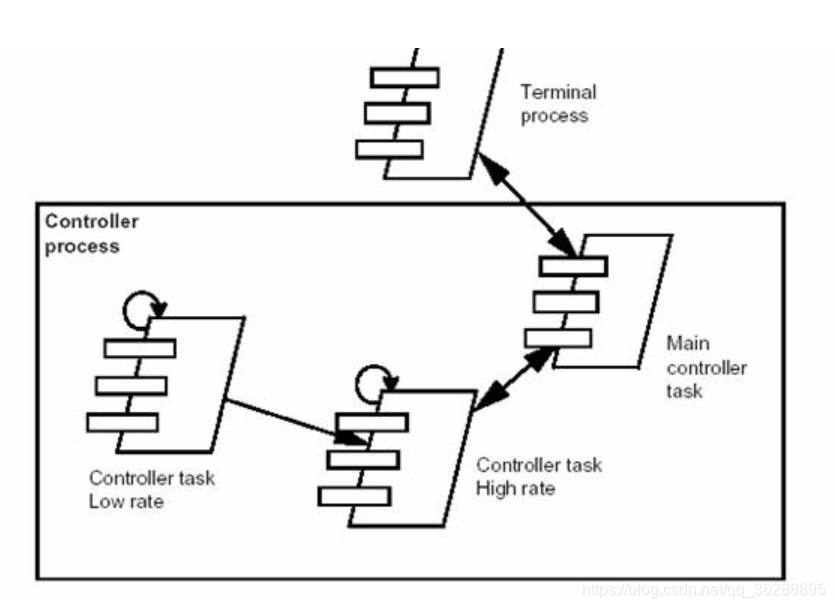 Terminal process

Controller process

Main controller task

Controller task Low rate

Controller task High rate

https://blog.csdn.net/qq_36288895