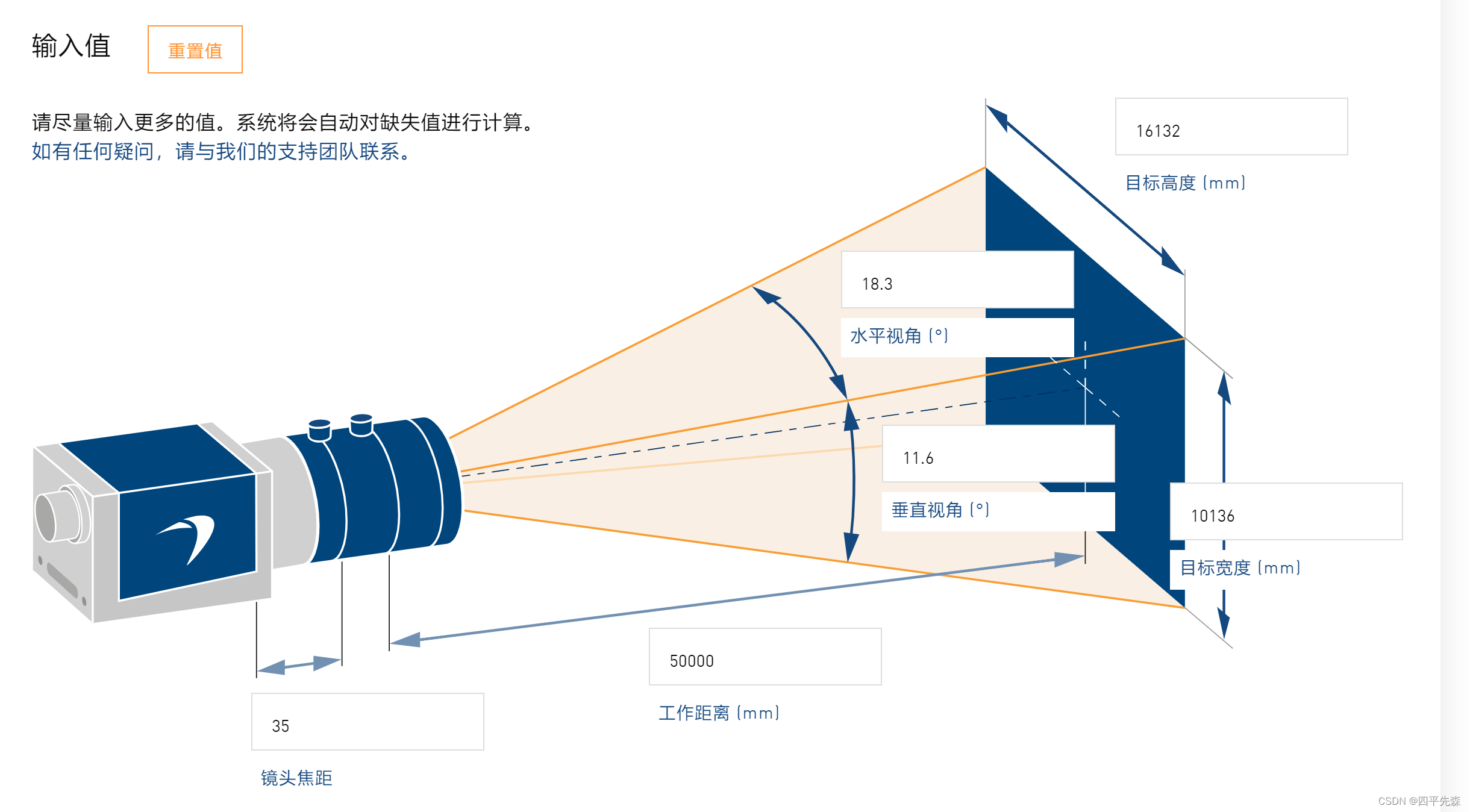 输入值

重置值

请尽量输入更多的值。系统将会自动对缺失值进行计算。
如有任何疑问，请与我们的支持团队联系。

16132

目标高度 (mm)

18.3

水平视角 (°)

11.6

垂直视角 (°)

10136

目标宽度 (mm)

50000

工作距离 (mm)

35

镜头焦距

CSDN @四平先森