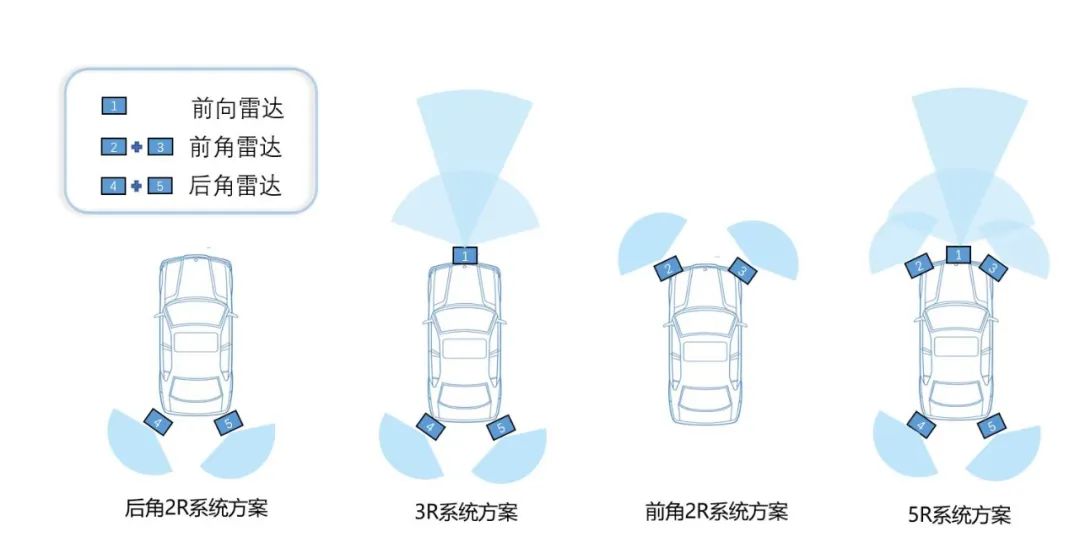 1 前向雷达
2 + 3 前角雷达
4 + 5 后角雷达

4 5
后角2R系统方案

1
4 5
3R系统方案

2 3
前角2R系统方案

2 1 3
4 5
5R系统方案