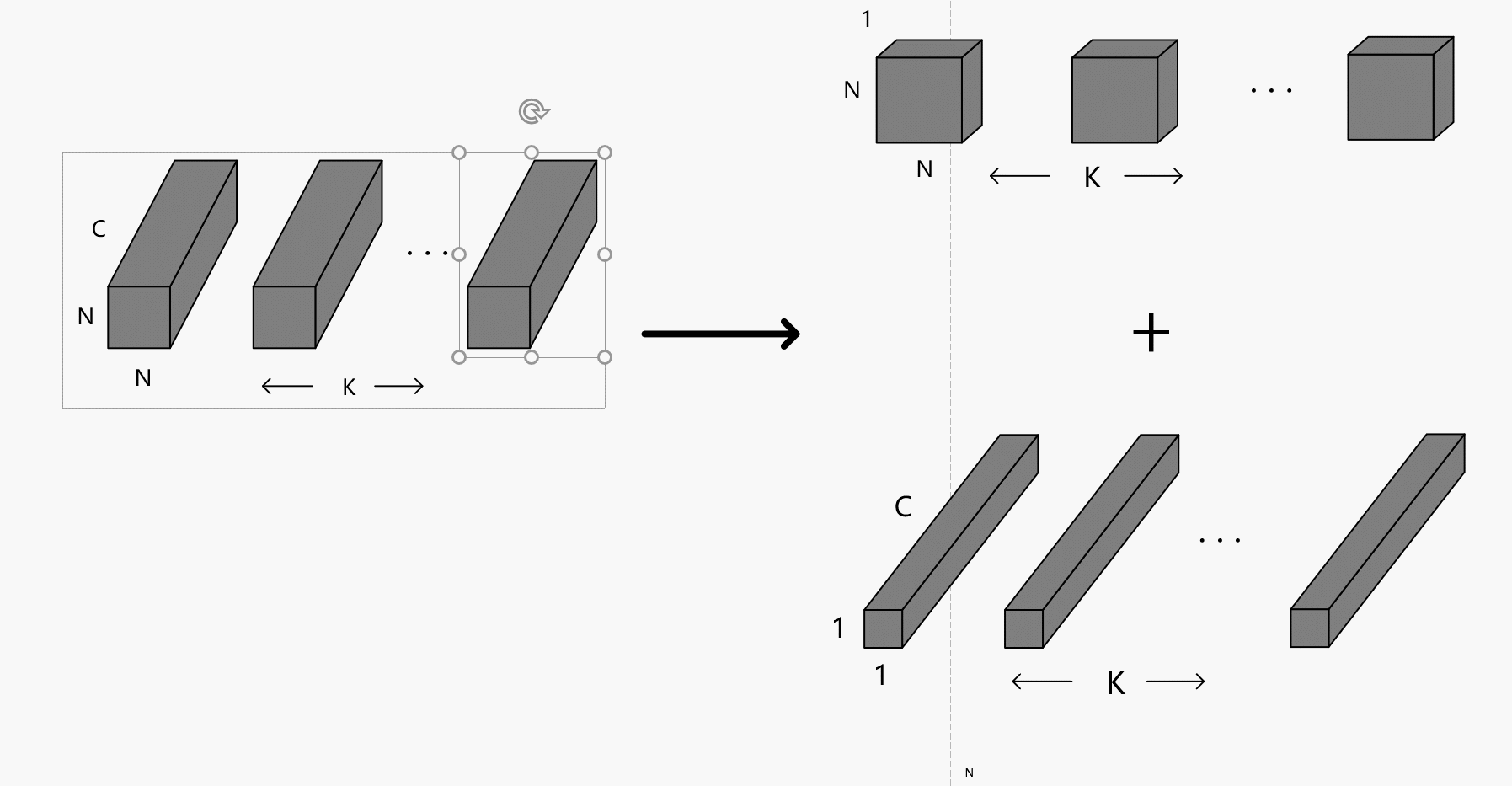 C
N
N
. . .
K

1
N
N
K
. . .

+

C
1
1
. . .
K

N