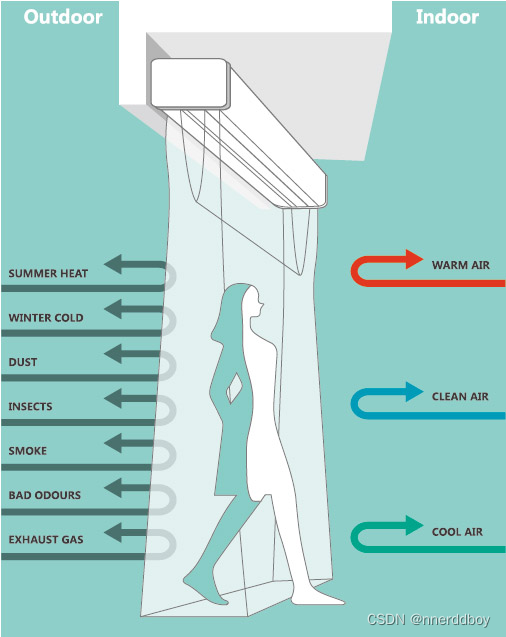 Outdoor

Indoor

SUMMER HEAT

WINTER COLD

DUST

INSECTS

SMOKE

BAD ODOURS

EXHAUST GAS

WARM AIR

CLEAN AIR

COOL AIR

CSDN @nnerddboy