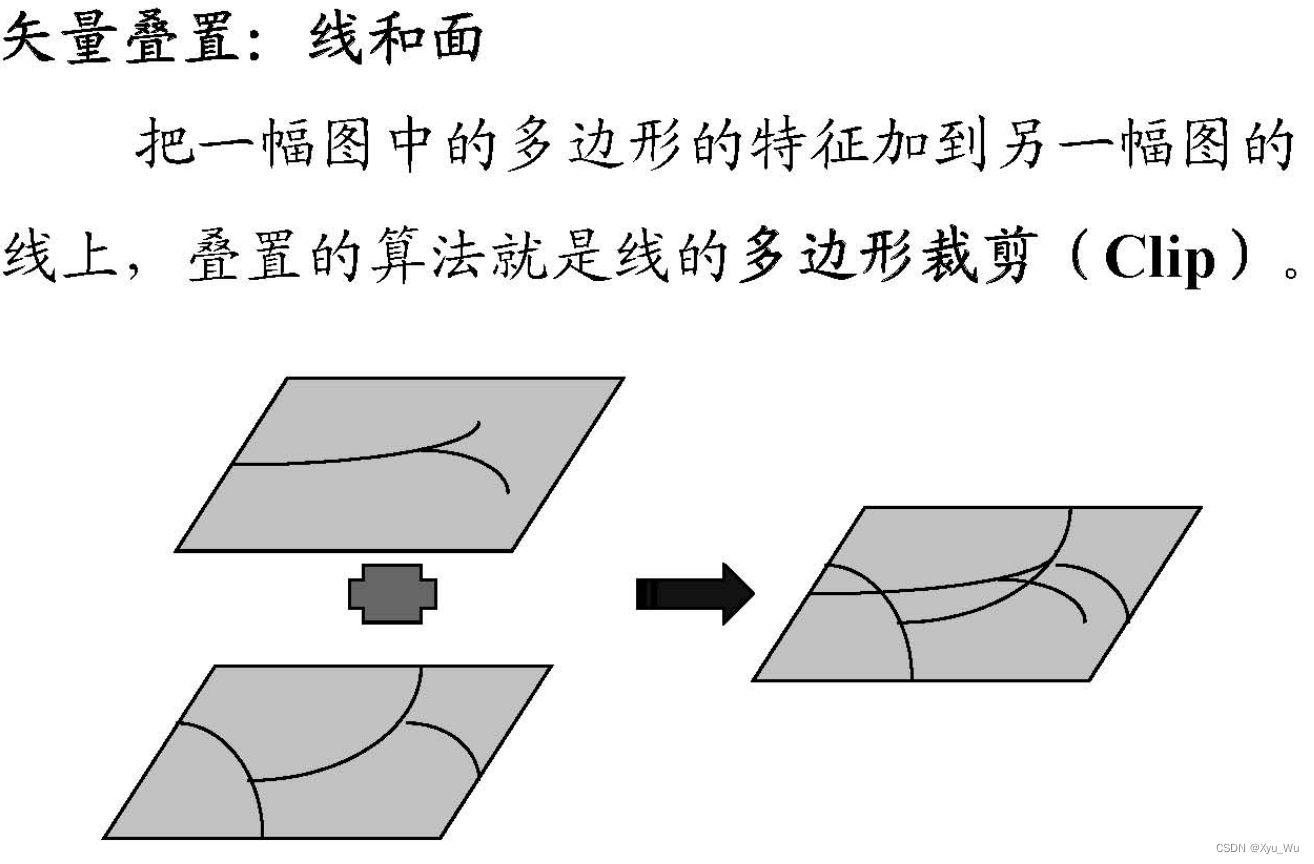 矢量叠置：线和面

把一幅图中的多边形的特征加到另一幅图的线上，叠置的算法就是线的多边形裁剪（Clip）。

CSDN @Xyu_Wu