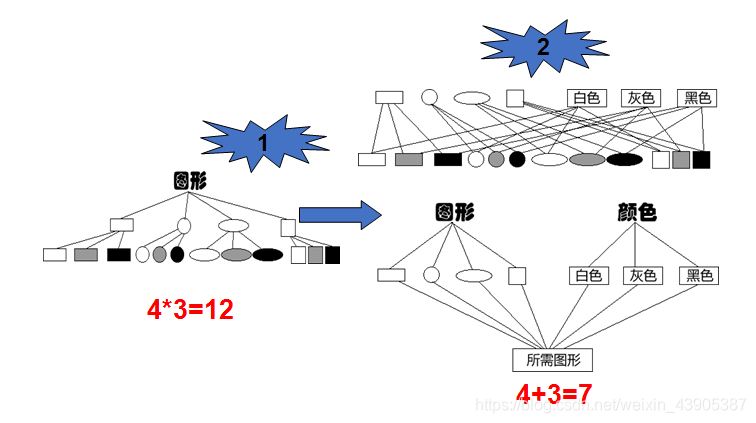 2

白色 灰色 黑色

1

图形

4*3=12

图形

颜色

白色 灰色 黑色

所需图形

4+3=7

https://blog.csdn.net/weixin_43905387