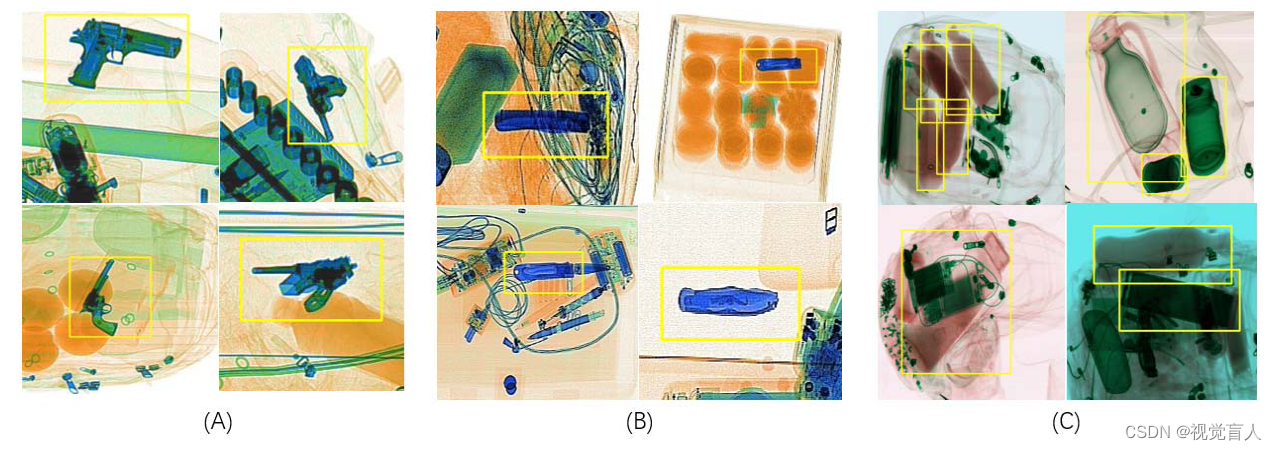 (A)

(B)

(C)

CSDN @视觉盲人