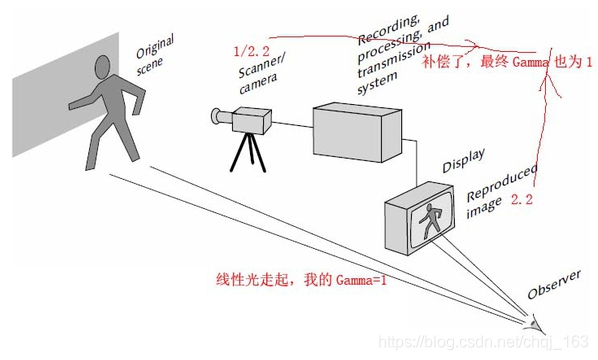 Original scene

1/2.2

Scanner/ camera

Recording, processing, and transmission system

补偿了，最终 Gamma 也为 1

Display

Reproduced image 2.2

线性光走起，我的 Gamma=1

Observer

https://blog.csdn.net/chqj_163